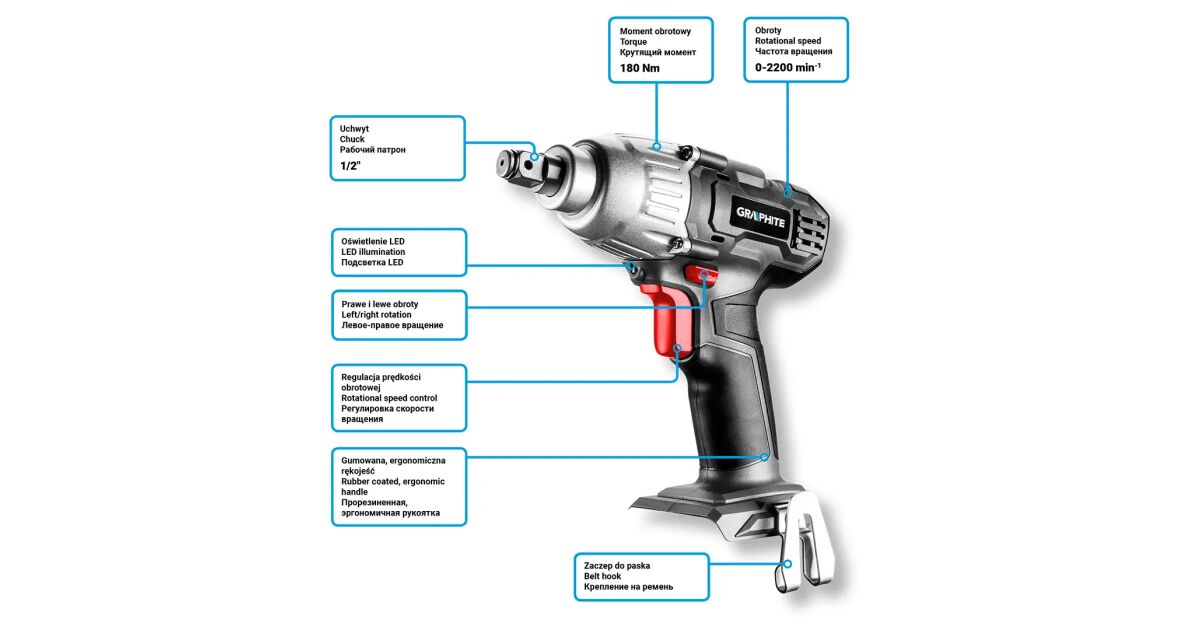 Moment obrotowy
Torque
Крутящий момент
180 Nm

Obroty
Rotational speed
Частота вращения
0-2200 min$^{-1}$

Uchwyt
Chuck
Рабочий патрон
1/2"

GRAPHITE

Oświetlenie LED
LED illumination
Подсветка LED

Prawe i lewe obroty
Left/right rotation
Левое-правое вращение

Regulacja prędkości obrotowej
Rotational speed control
Регулировка скорости вращения

Gumowana, ergonomiczna rękojeść
Rubber coated, ergonomic handle
Прорезиненная, эргономичная рукоятка

Zaczep do paska
Belt hook
Крепление на ремень