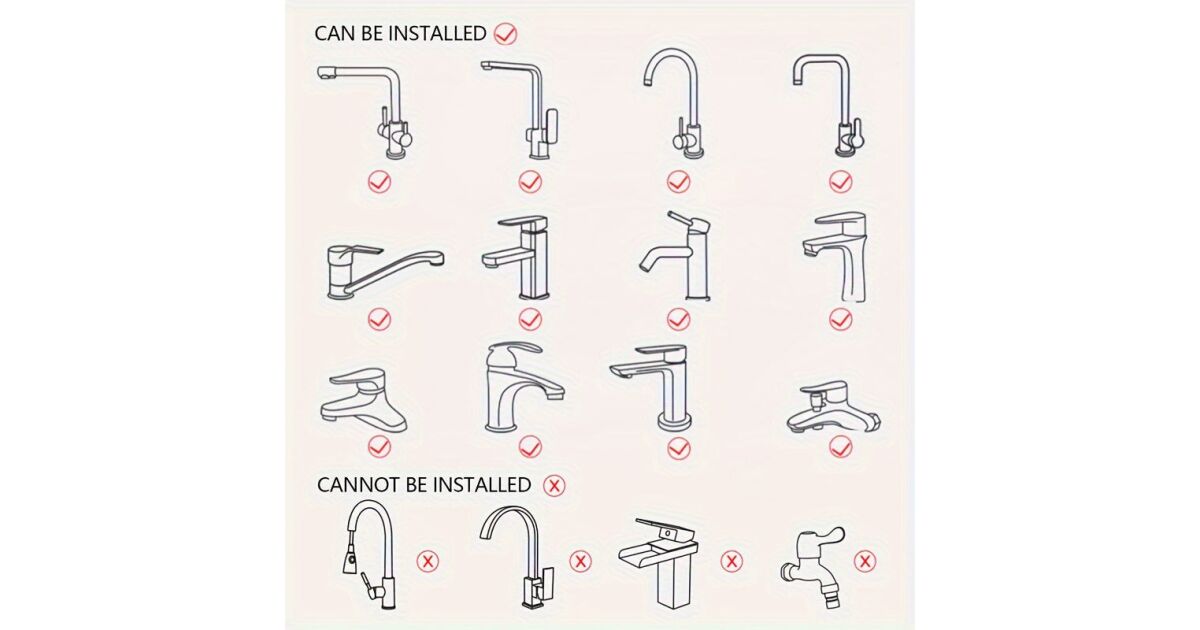 CAN BE INSTALLED

CANNOT BE INSTALLED