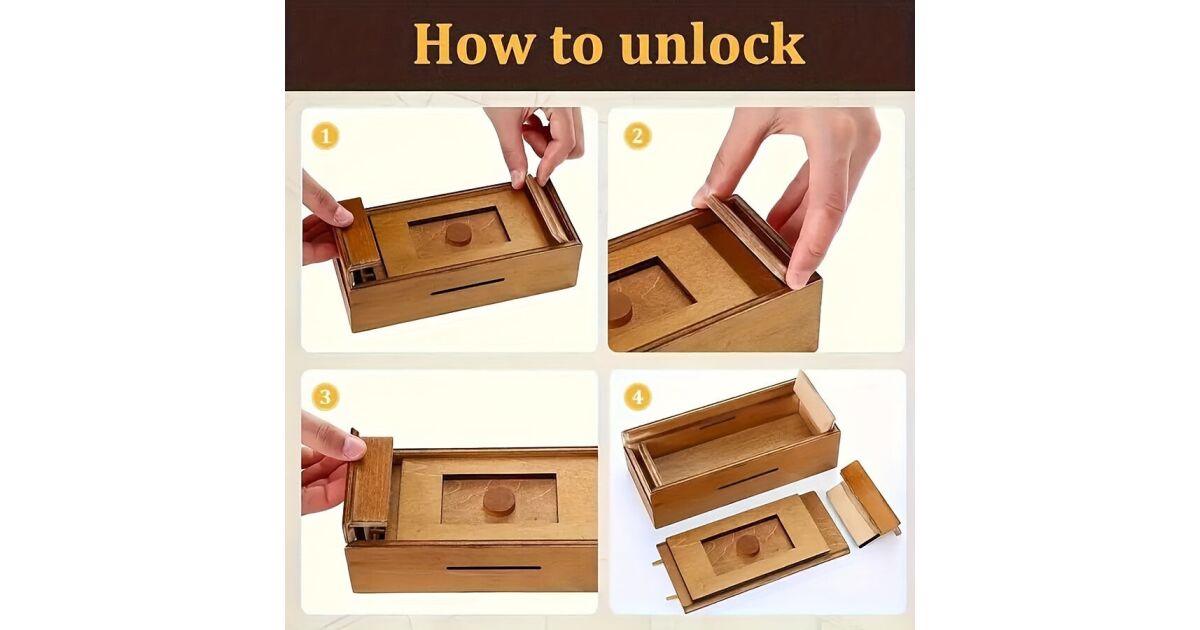 How to unlock

1

2

3

4