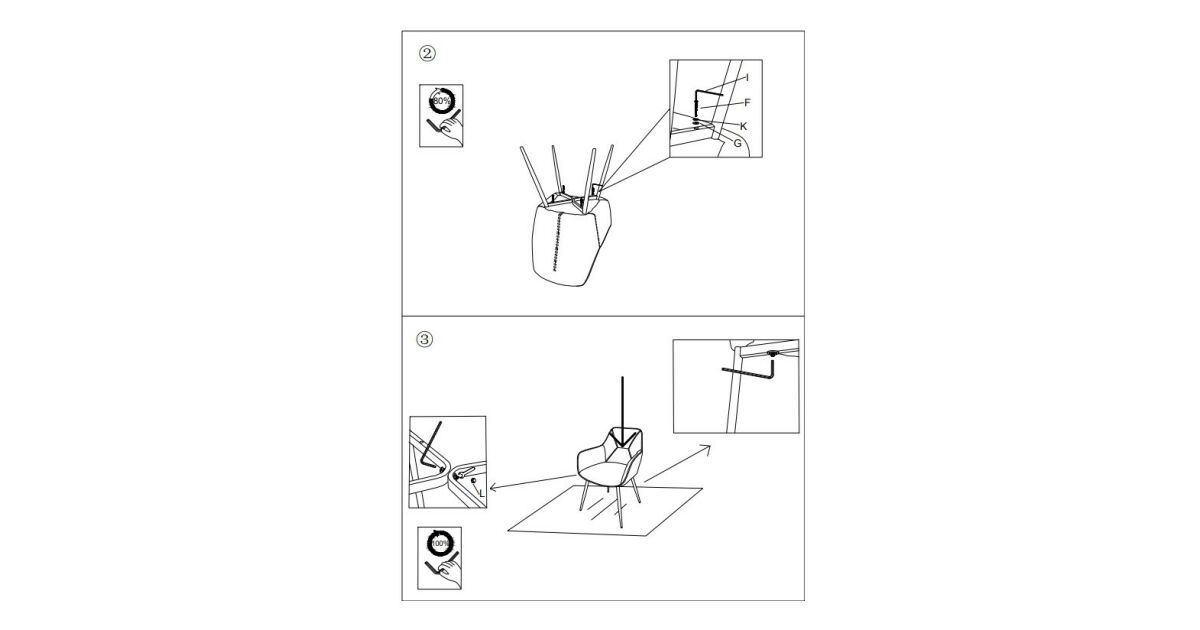 ②

80%

I
F
K
G

③

L

100%