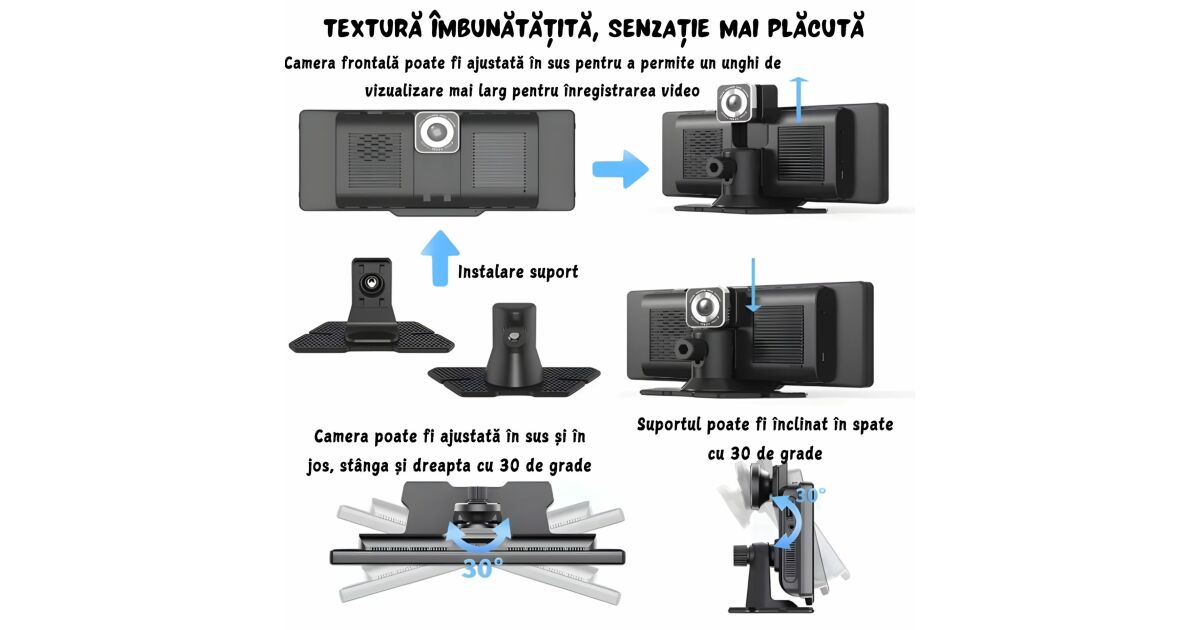 TEXTURĂ ÎMBUNĂTĂȚITĂ, SENZAȚIE MAI PLĂCUTĂ

Camera frontală poate fi ajustată în sus pentru a permite un unghi de vizualizare mai larg pentru înregistrarea video

Instalare suport

Camera poate fi ajustată în sus și în jos, stânga și dreapta cu 30 de grade

30°

Suportul poate fi înclinat în spate cu 30 de grade

30°