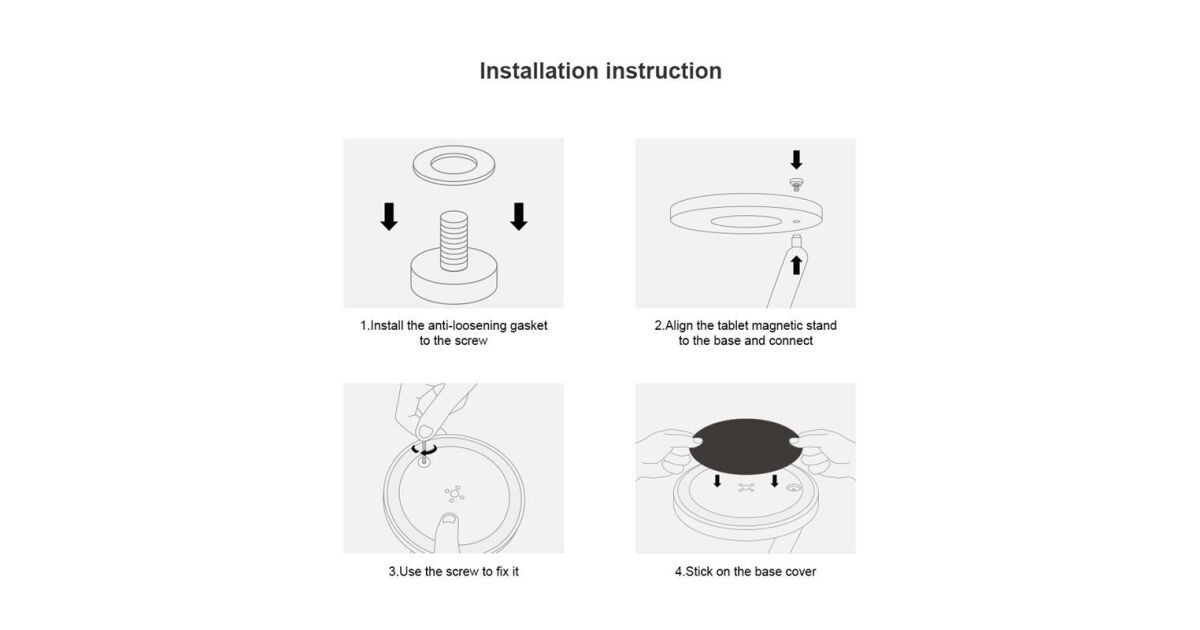 Installation instruction

1.Install the anti-loosening gasket to the screw

2.Align the tablet magnetic stand to the base and connect

3.Use the screw to fix it

4.Stick on the base cover