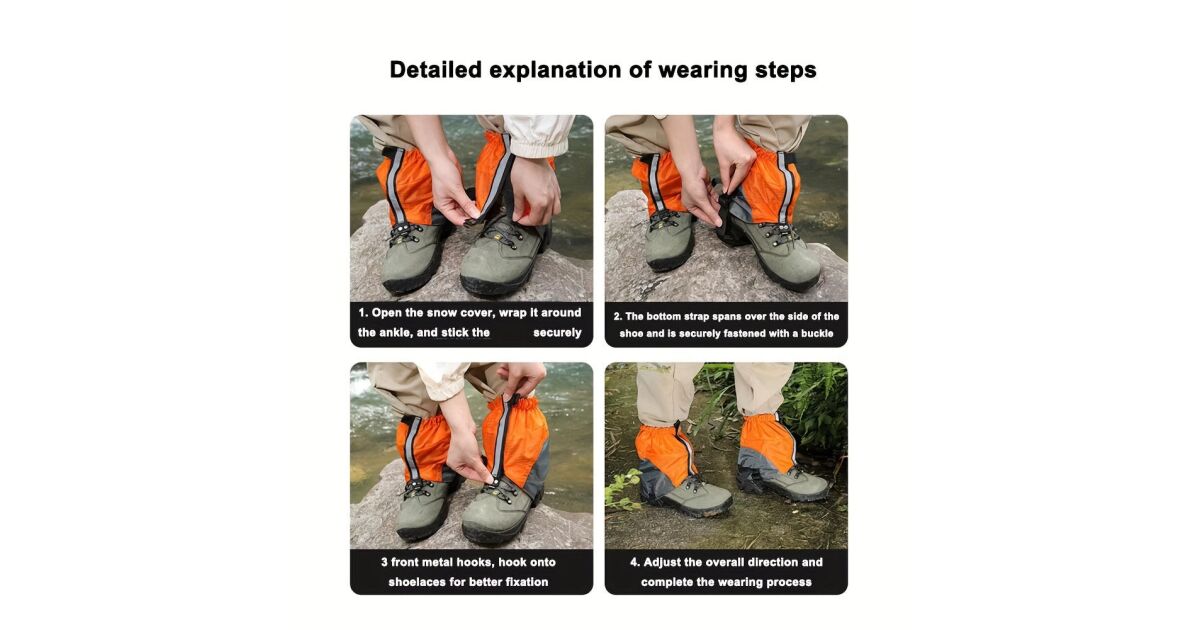 Detailed explanation of wearing steps

1. Open the snow cover, wrap it around the ankle, and stick the securely

2. The bottom strap spans over the side of the shoe and is securely fastened with a buckle

3 front metal hooks, hook onto shoelaces for better fixation

4. Adjust the overall direction and complete the wearing process