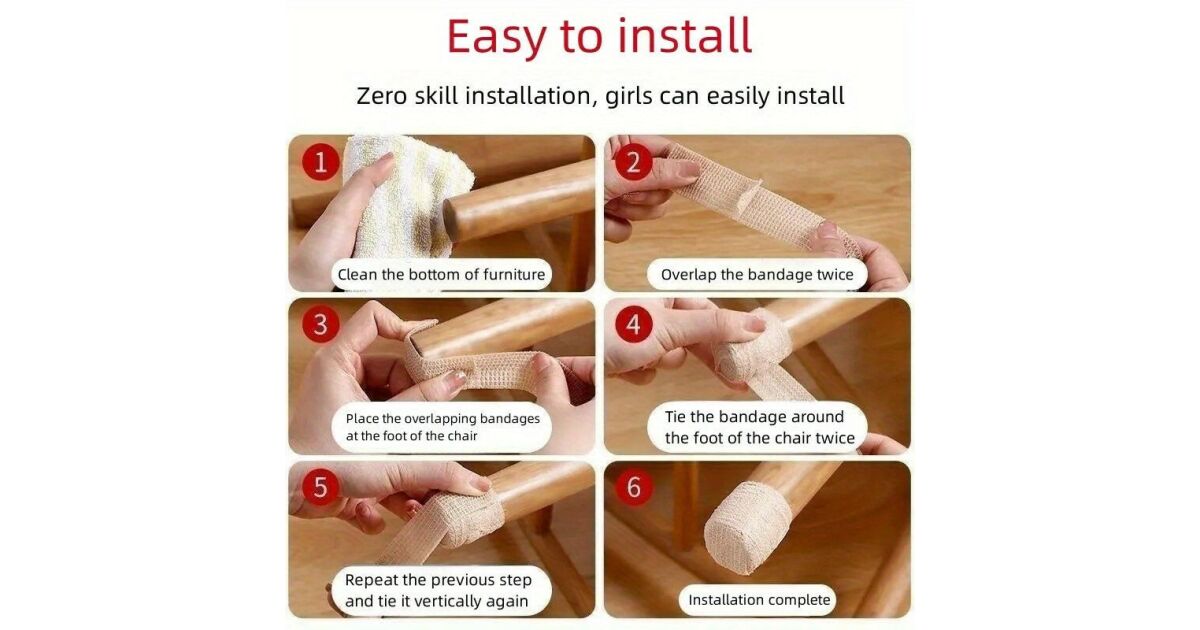 Easy to install

Zero skill installation, girls can easily install

1
Clean the bottom of furniture

2
Overlap the bandage twice

3
Place the overlapping bandages at the foot of the chair

4
Tie the bandage around the foot of the chair twice

5
Repeat the previous step and tie it vertically again

6
Installation complete