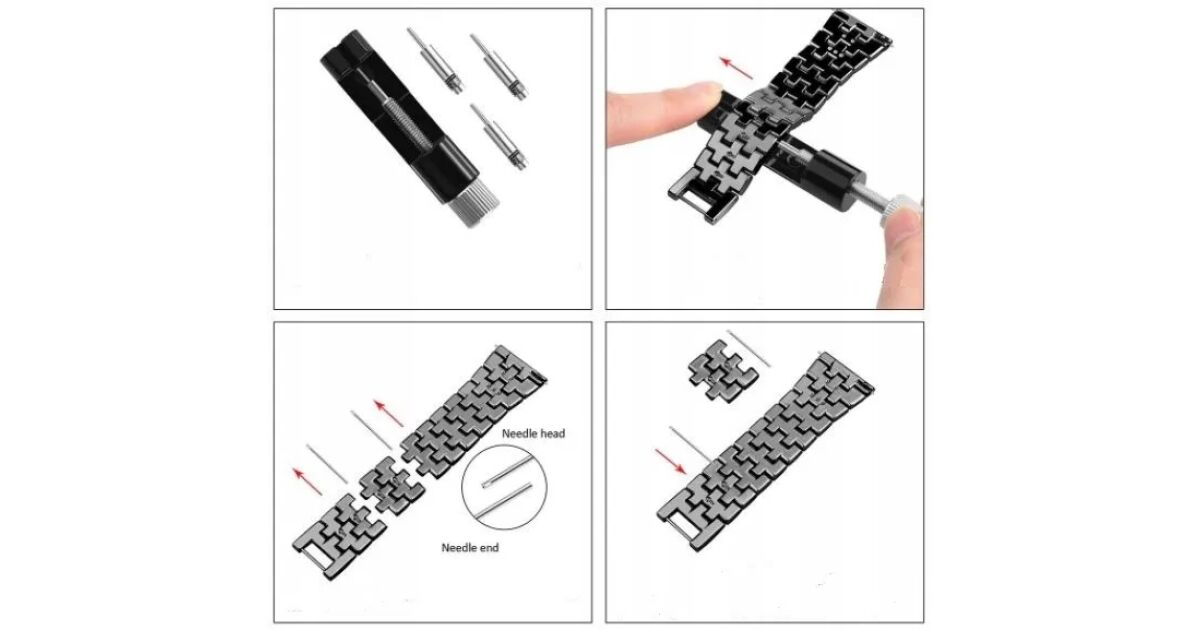 Needle head

Needle end