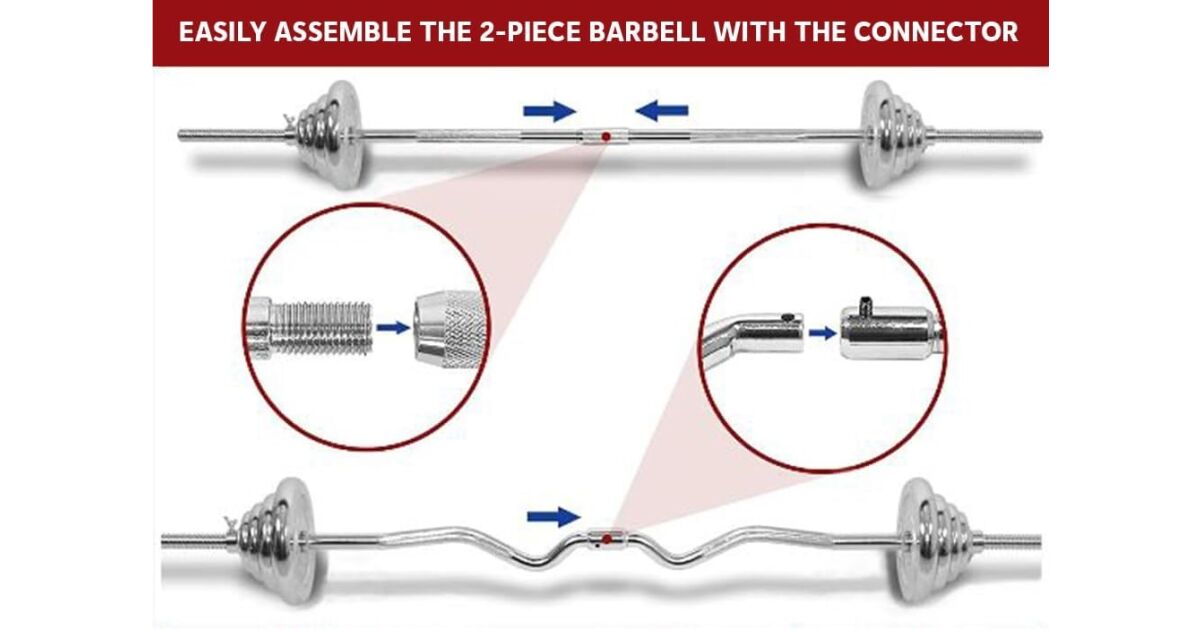 EASILY ASSEMBLE THE 2-PIECE BARBELL WITH THE CONNECTOR