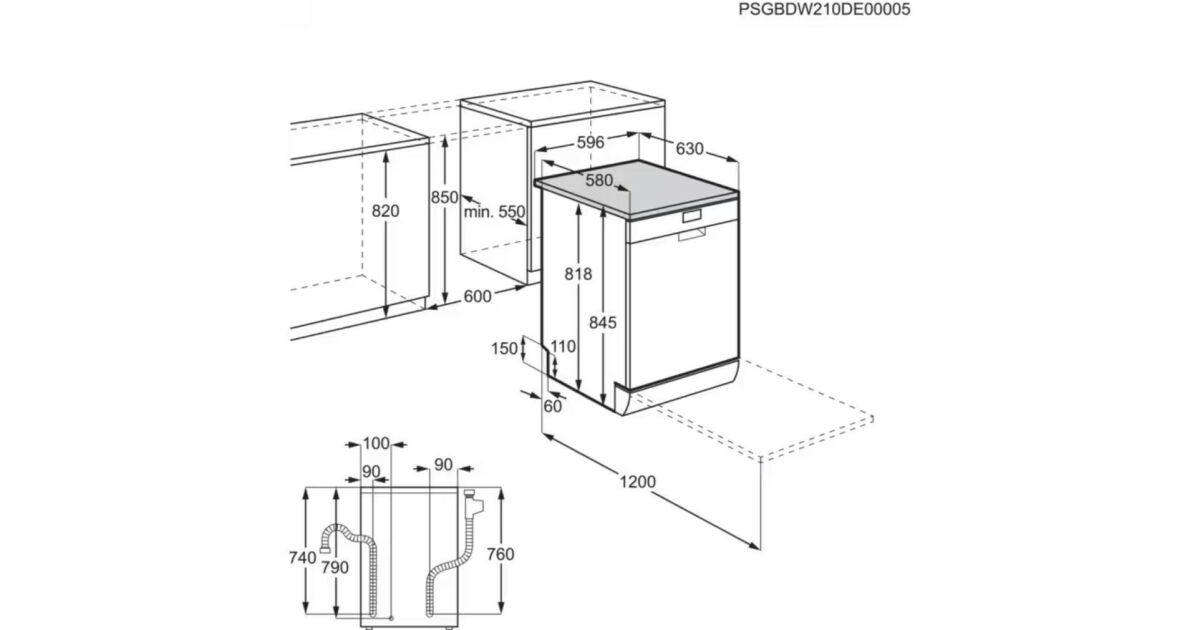 PSGBDW210DE00005

596
630
580
820
850
min. 550
818
845
600
150
110
60
1200

100
90
90
740
790
760