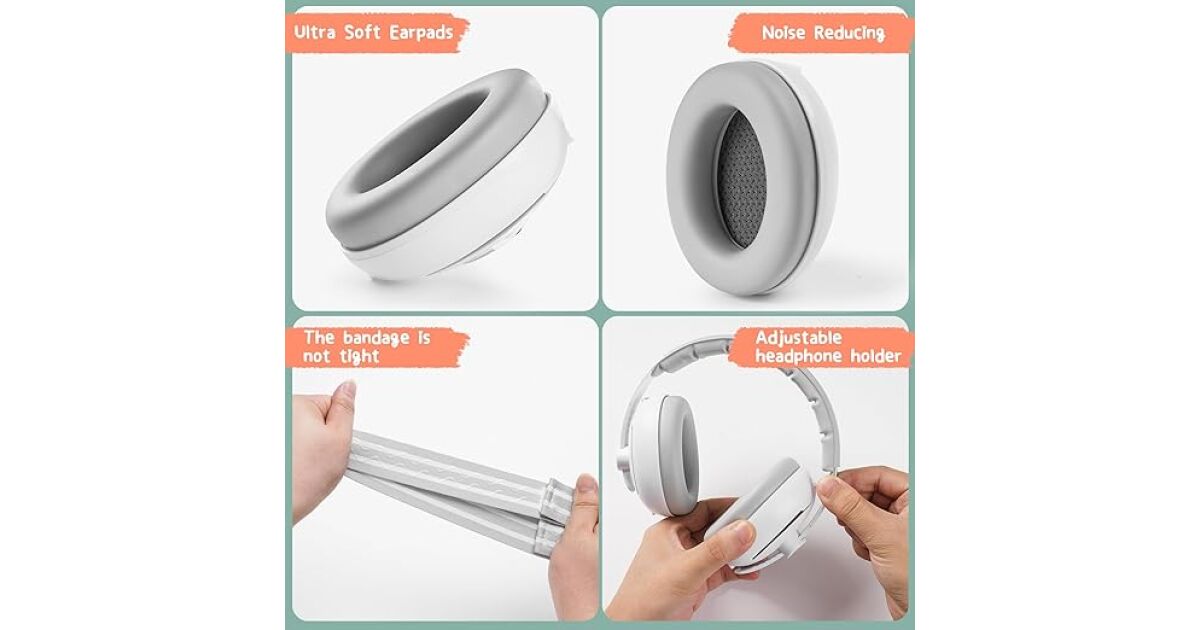 Ultra Soft Earpads

Noise Reducing

The bandage is not tight

Adjustable headphone holder