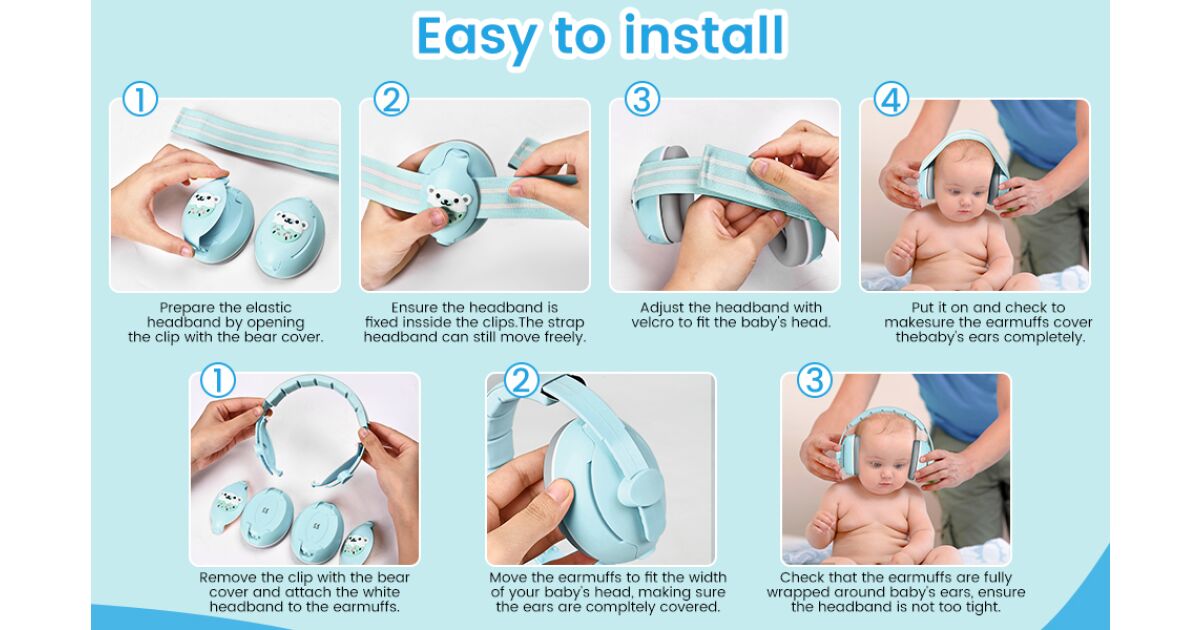 Easy to install

①

Prepare the elastic headband by opening the clip with the bear cover.

②

Ensure the headband is fixed insside the clips.The strap headband can still move freely.

③

Adjust the headband with velcro to fit the baby's head.

④

Put it on and check to makesure the earmuffs cover thebaby's ears completely.

①

Remove the clip with the bear cover and attach the white headband to the earmuffs.

②

Move the earmuffs to fit the width of your baby's head, making sure the ears are compltely covered.

③

Check that the earmuffs are fully wrapped around baby's ears, ensure the headband is not too tight.