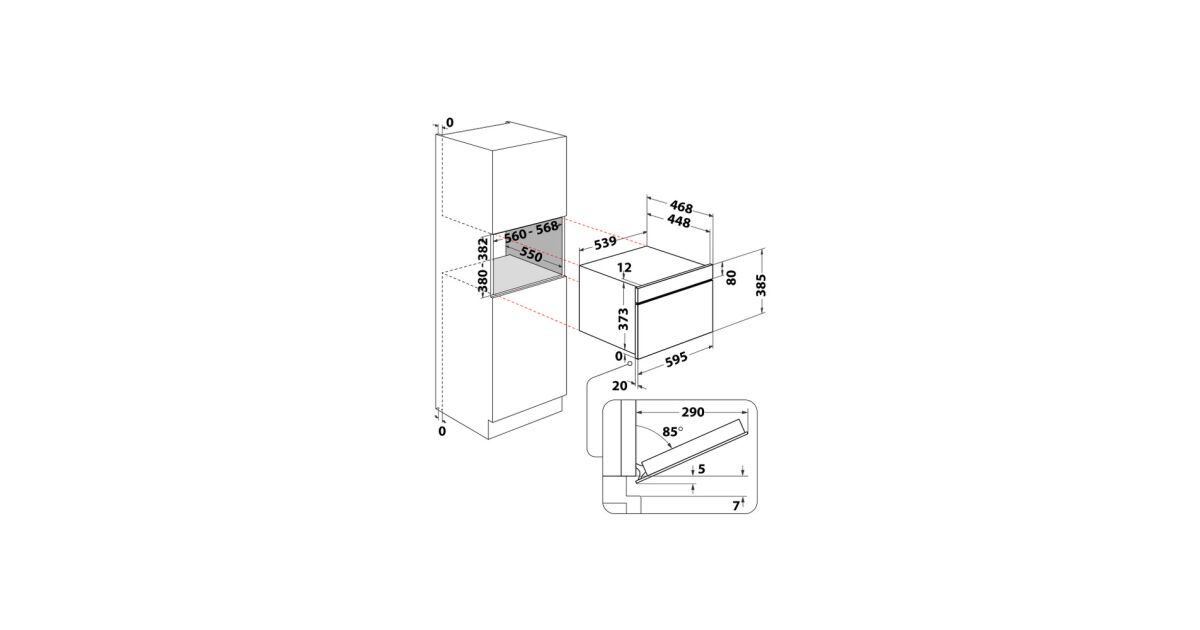 0
560 - 568
550
380 - 382
0
468
448
539
12
80
385
373
0
595
20
290
85°
5
7