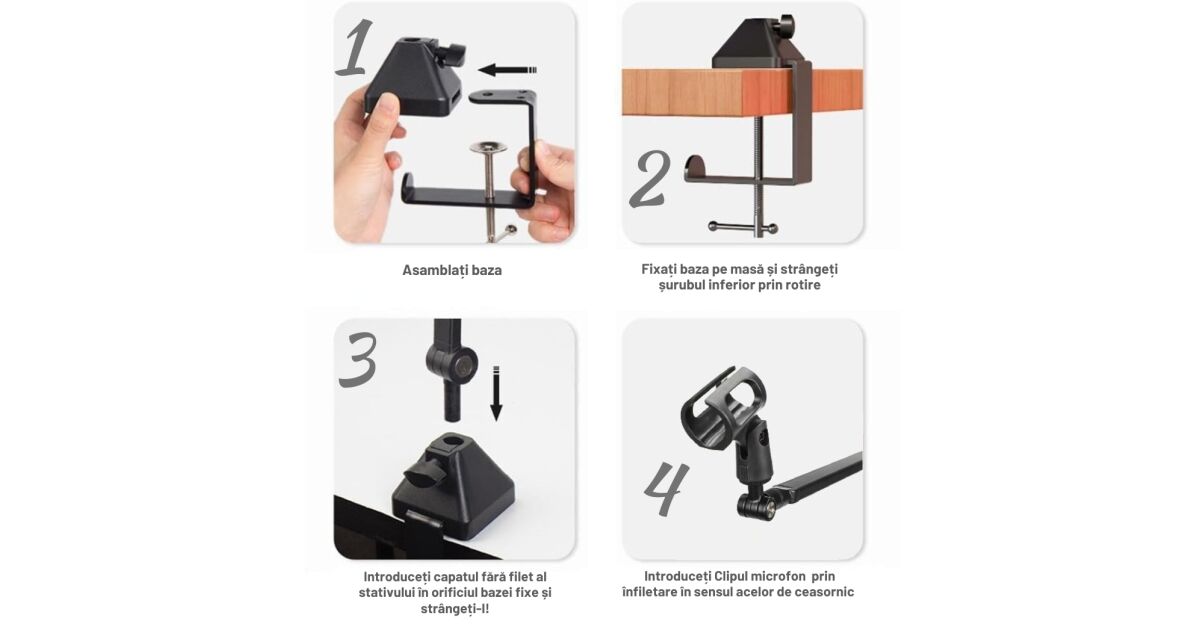 1

Asamblați baza

2

Fixați baza pe masă și strângeți șurubul inferior prin rotire

3

Introduceți capatul fără filet al stativului în orificiul bazei fixe și strângeți-l!

4

Introduceți Clipul microfon prin înfiletare în sensul acelor de ceasornic