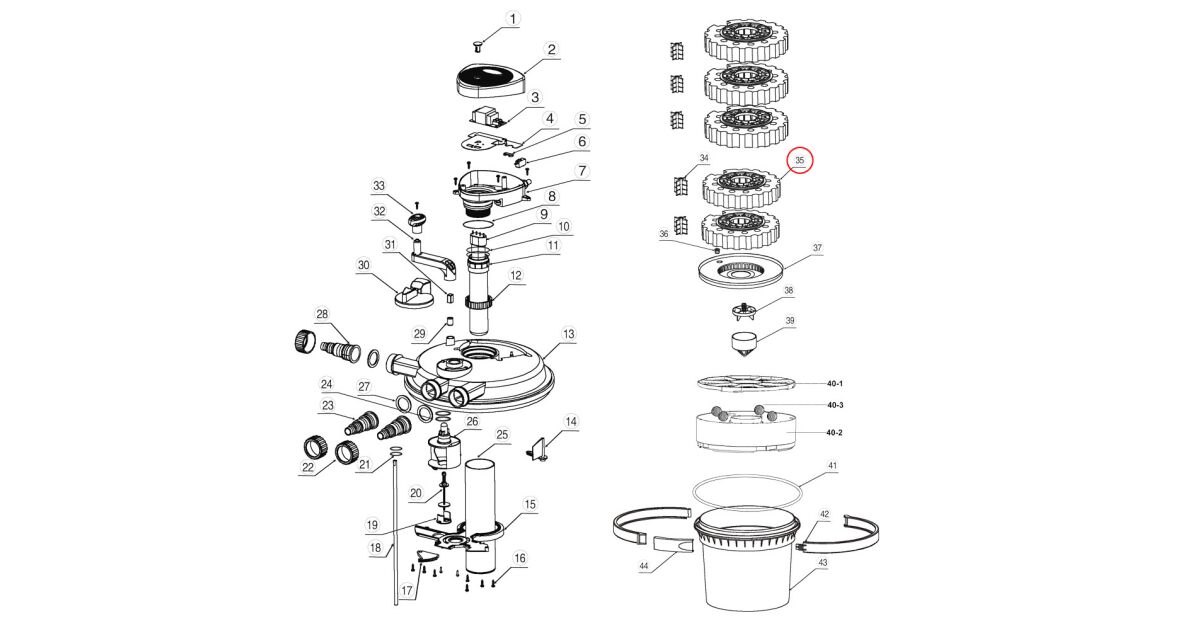 1
2
3
4
5
6
7
8
9
10
11
12
13
14
15
16
17
18
19
20
21
22
23
24
25
26
27
28
29
30
31
32
33
34
35
36
37
38
39
40-1
40-3
40-2
41
42
43
44