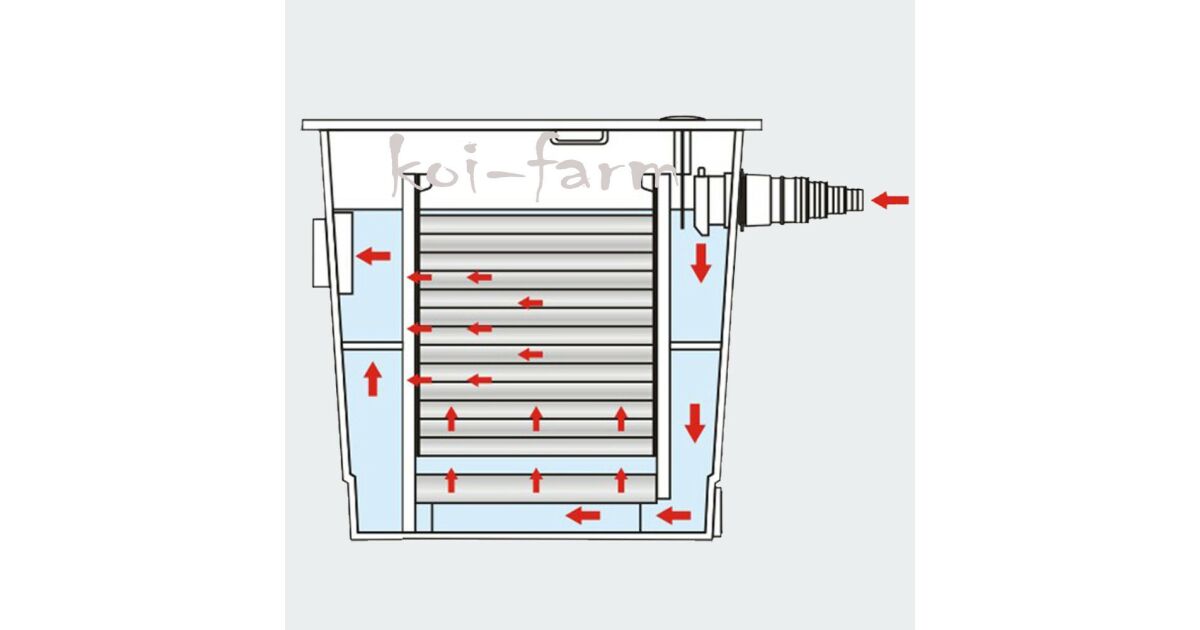 koi-farm