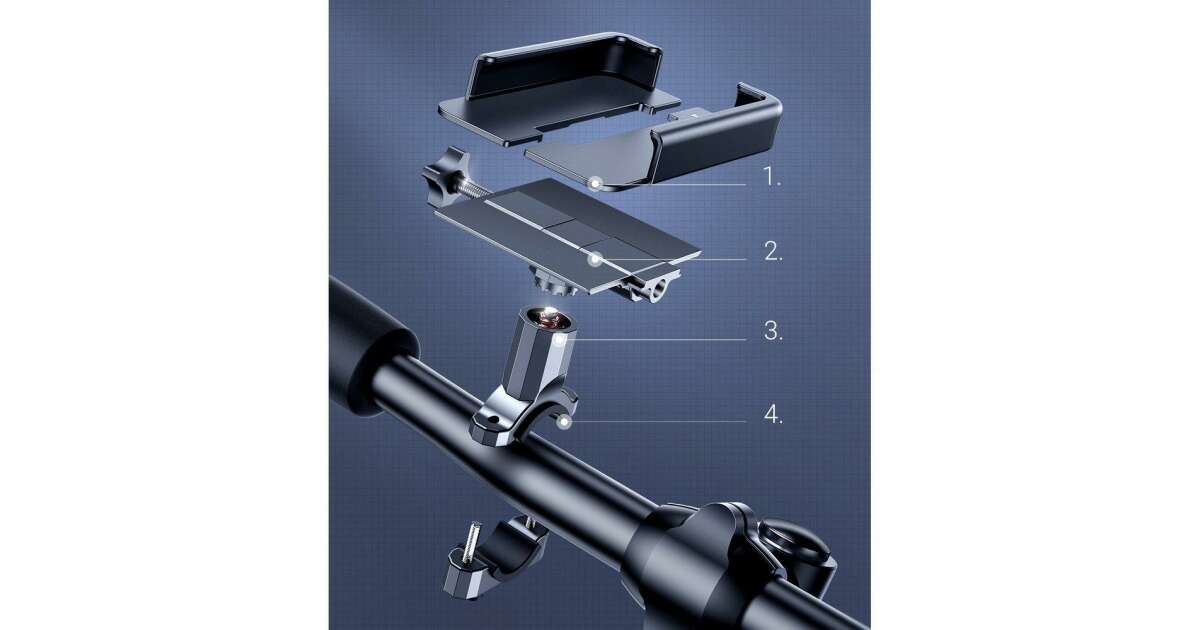 1.

2.

3.

4.