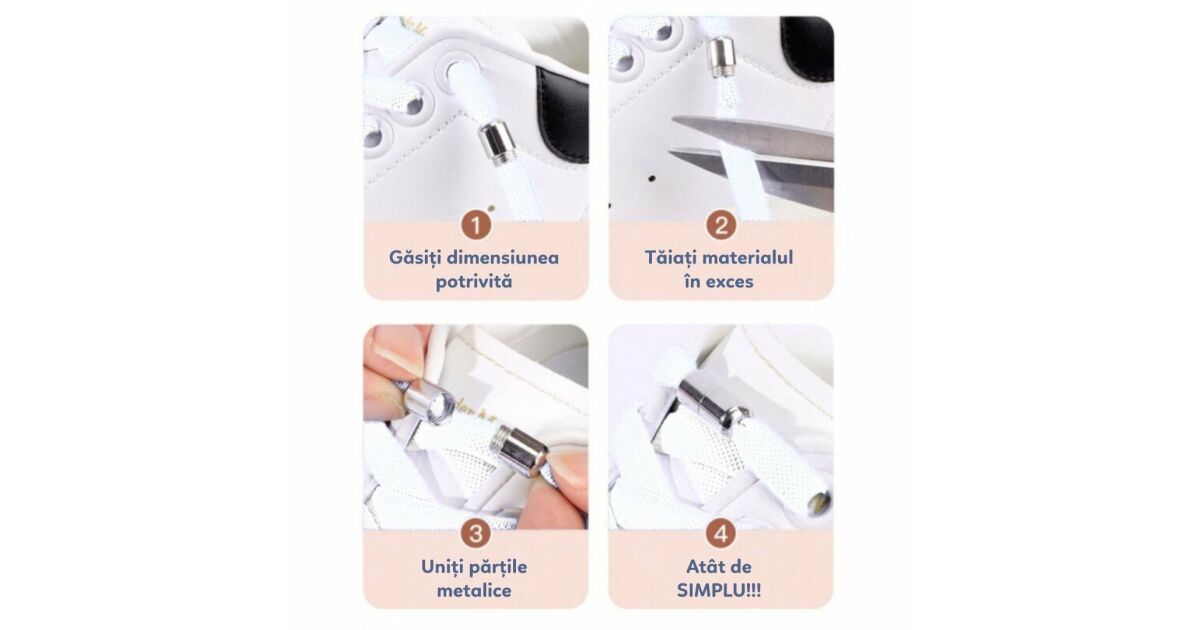 1
Găsiți dimensiunea potrivită

2
Tăiați materialul în exces

3
Uniți părțile metalice

4
Atât de SIMPLU!!!