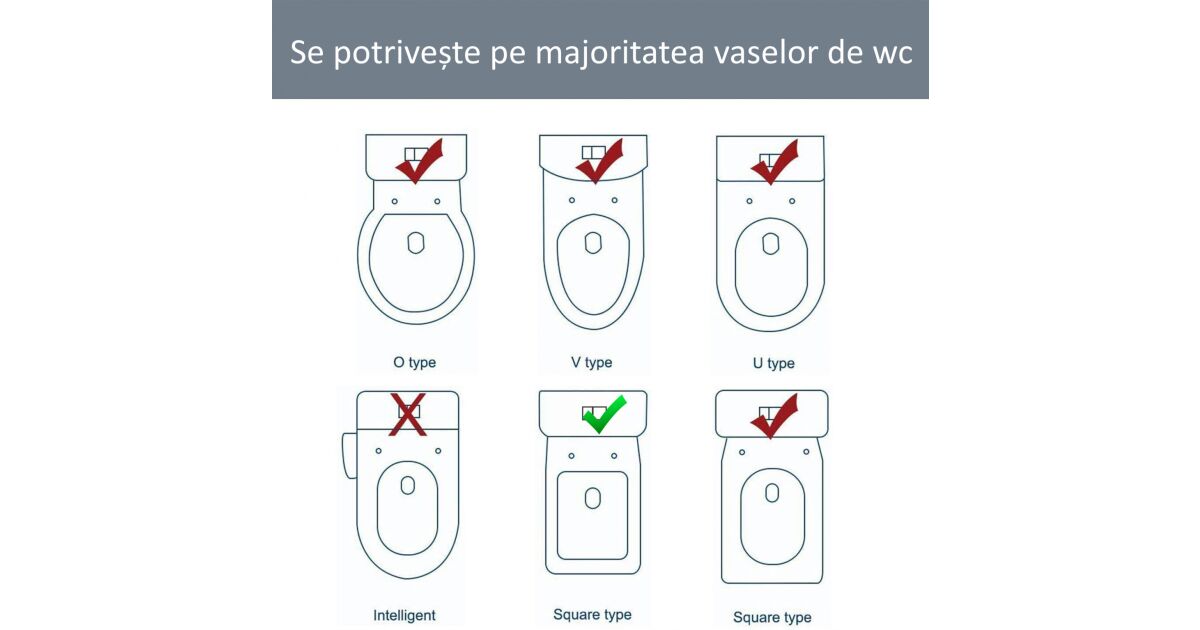 Se potrivește pe majoritatea vaselor de wc

O type

V type

U type

Intelligent

Square type

Square type