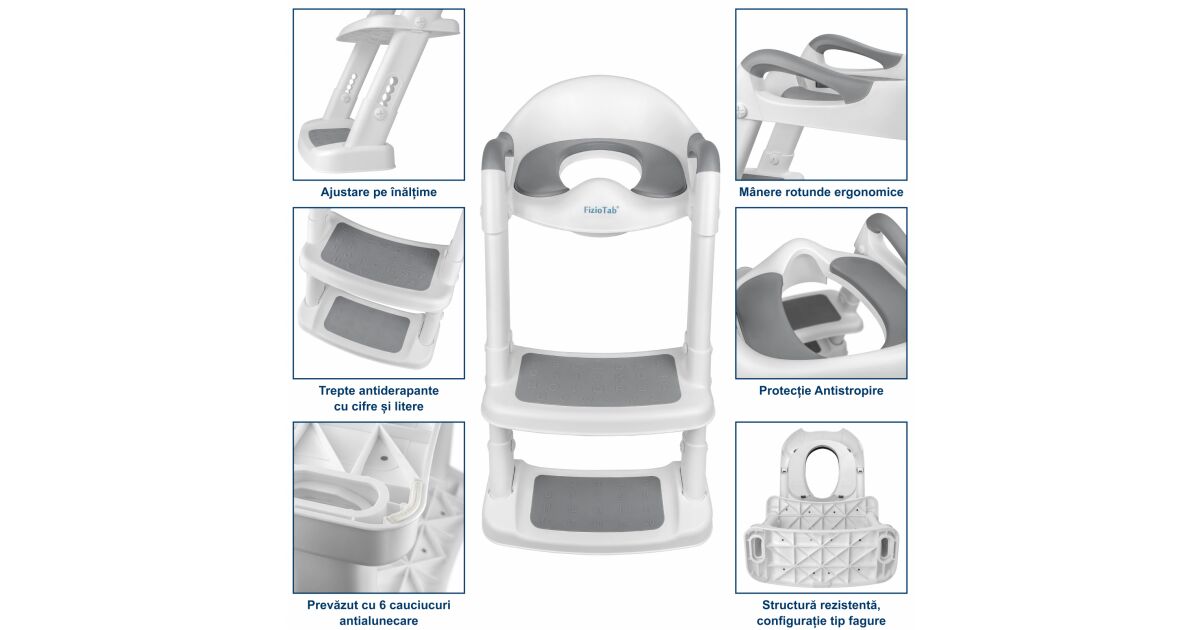 Ajustare pe înălțime

Trepte antiderapante cu cifre și litere

Prevăzut cu 6 cauciucuri antialunecare

FizioTab®

Mânere rotunde ergonomice

Protecție Antistropire

Structură rezistentă, configurație tip fagure