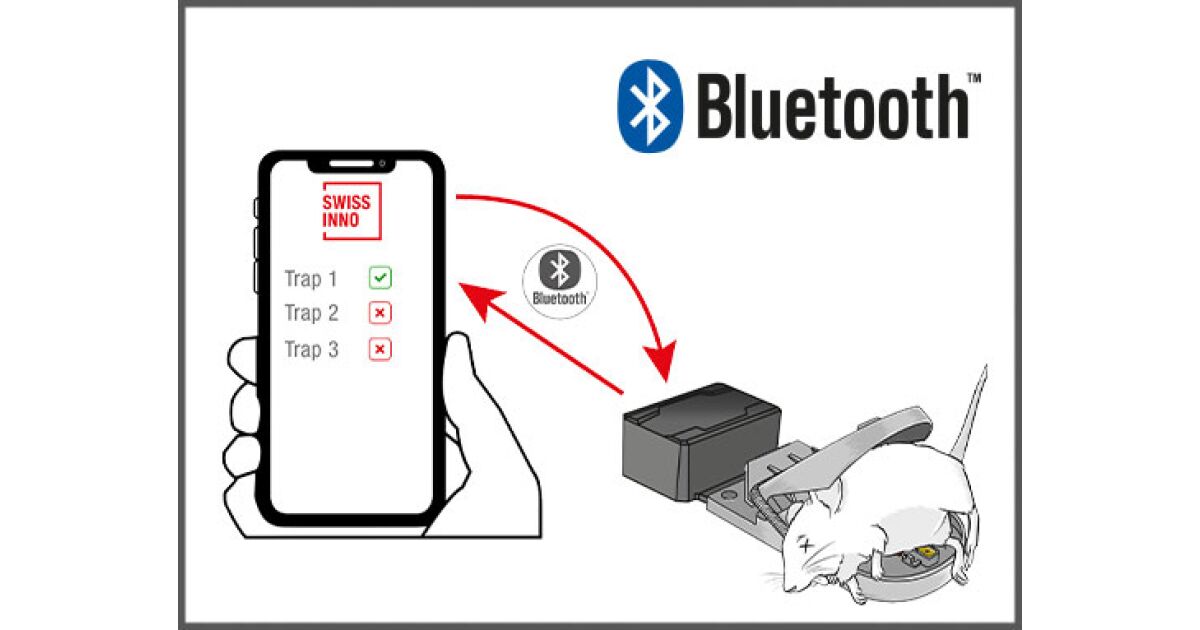 Bluetooth™

SWISS INNO

Trap 1
Trap 2
Trap 3

Bluetooth