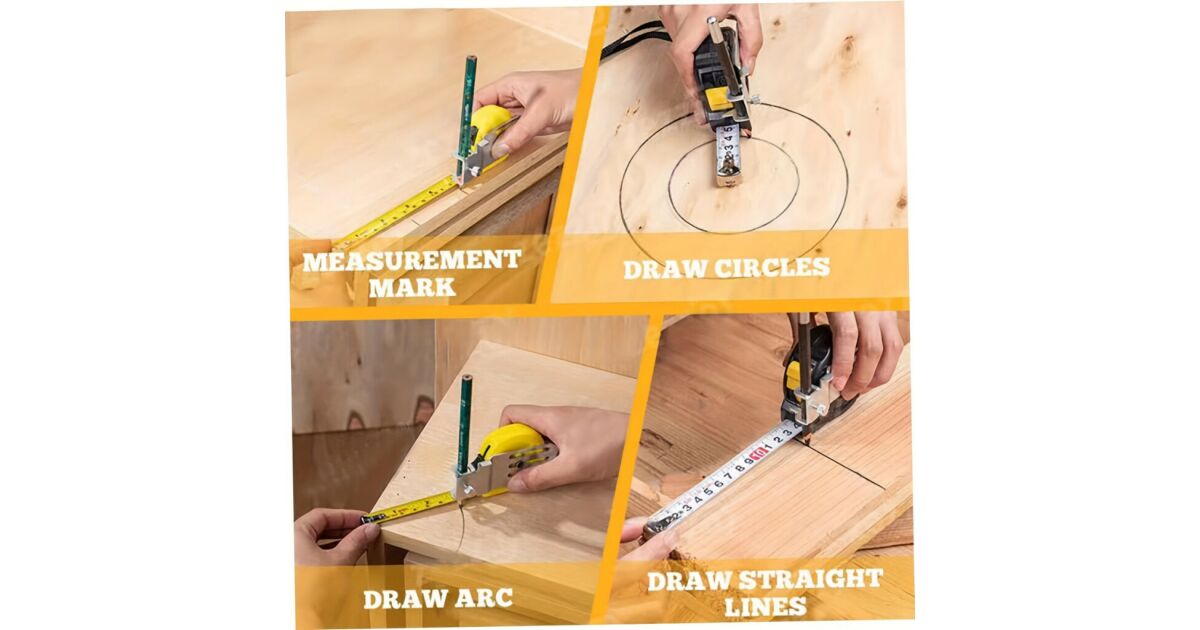 MEASUREMENT MARK

DRAW CIRCLES

DRAW ARC

DRAW STRAIGHT LINES