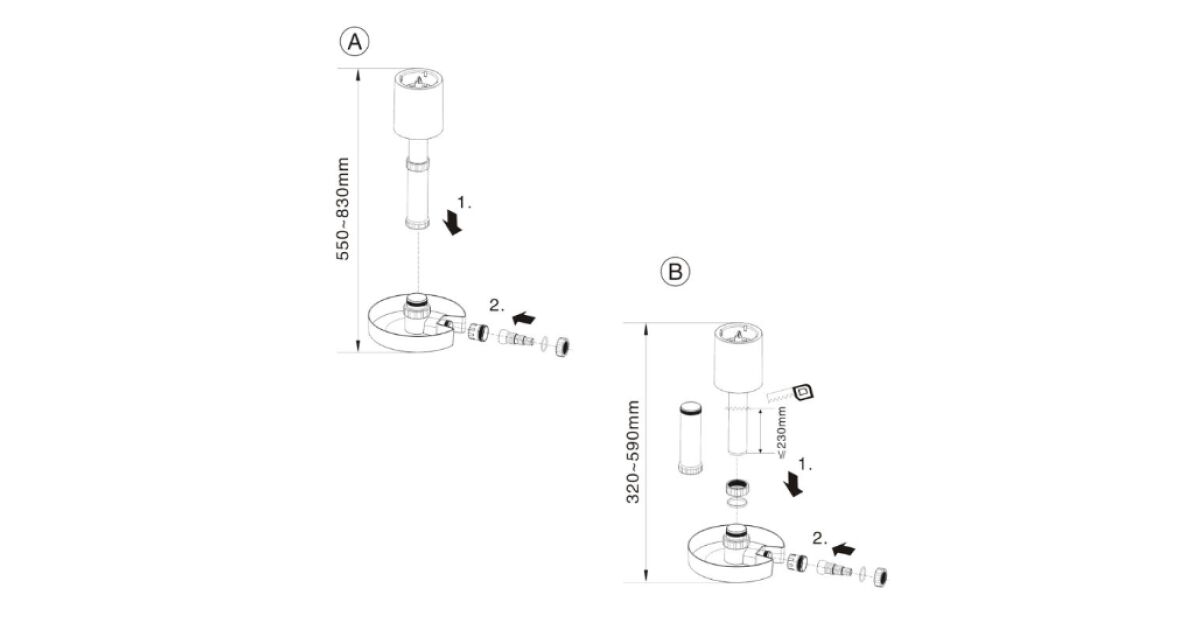 A

550~830mm

1.

2.

B

320~590mm

≤230mm

1.

2.