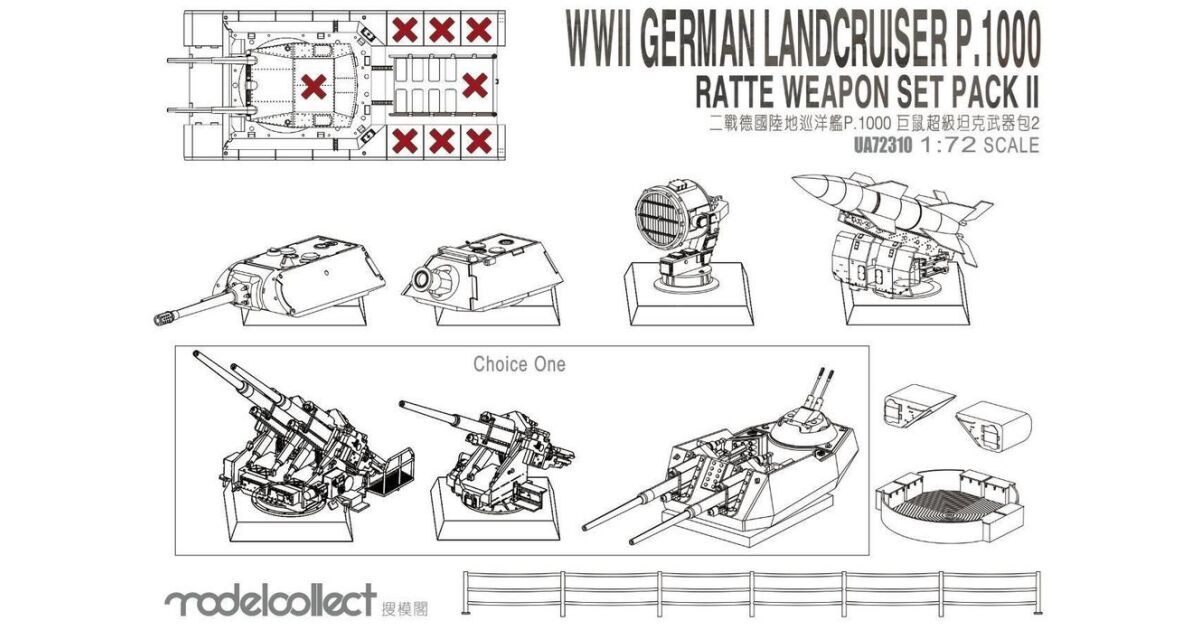 WWII GERMAN LANDCRUISER P.1000
RATTE WEAPON SET PACK II
二戰德國陸地巡洋艦P.1000 巨鼠超級坦克武器包2
UA72310 1:72 SCALE

Choice One

modelcollect 搜模閣