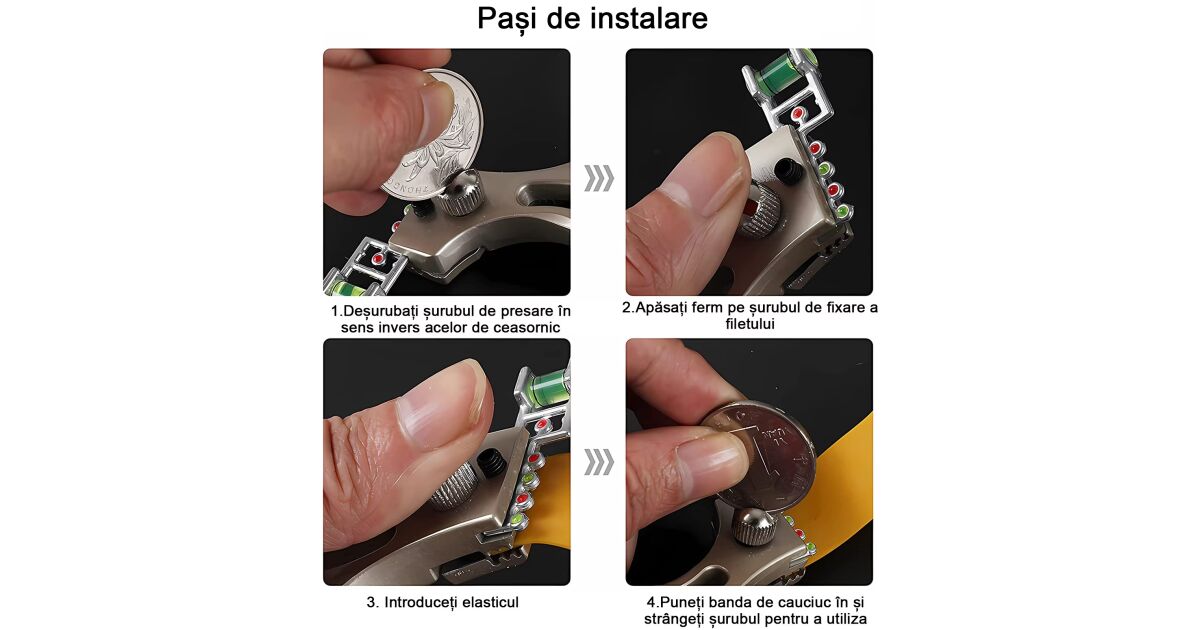 Pași de instalare

1.Deșurubați șurubul de presare în sens invers acelor de ceasornic

2.Apăsați ferm pe șurubul de fixare a filetului

3. Introduceți elasticul

4.Puneți banda de cauciuc în și strângeți șurubul pentru a utiliza