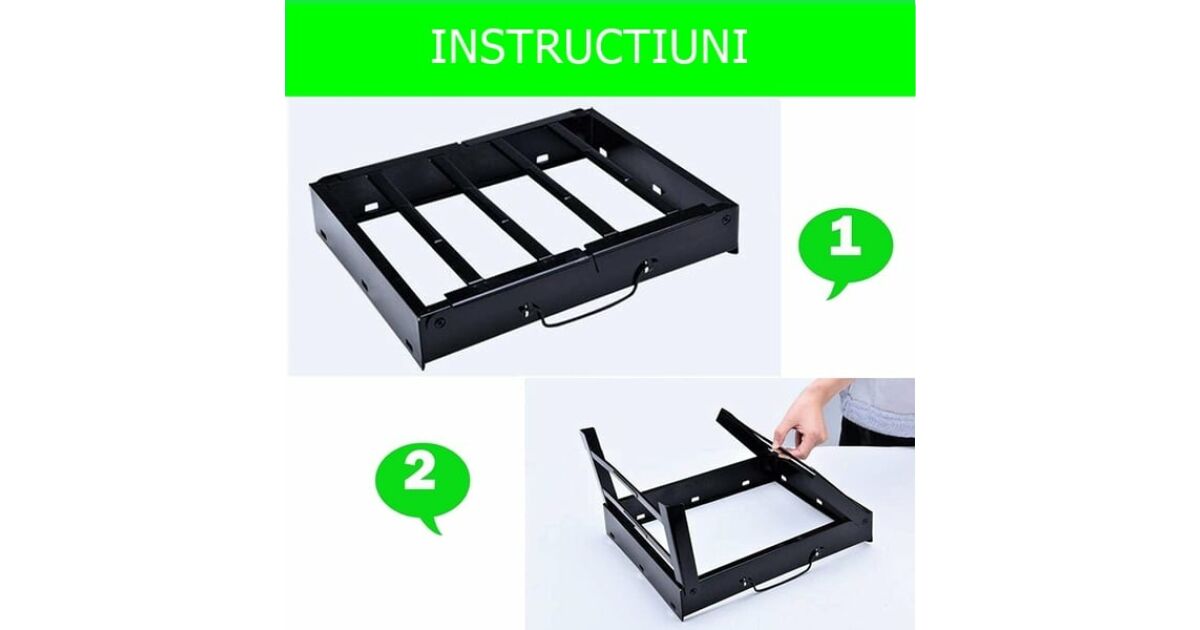 INSTRUCTIUNI

1

2