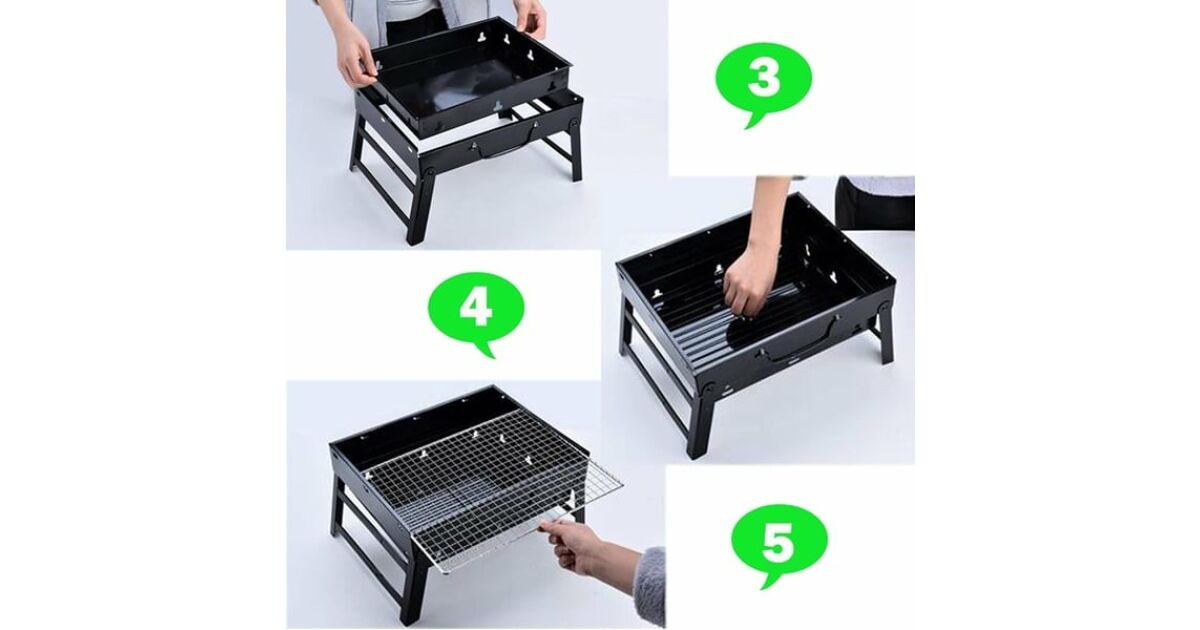 3

4

5