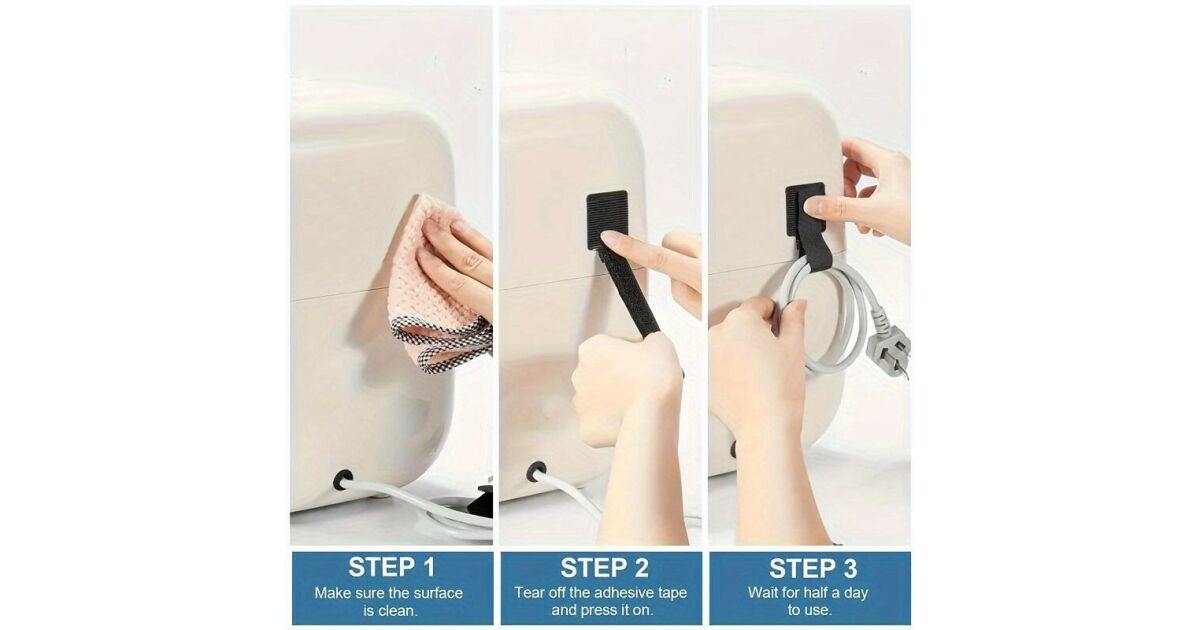 STEP 1
Make sure the surface is clean.

STEP 2
Tear off the adhesive tape and press it on.

STEP 3
Wait for half a day to use.