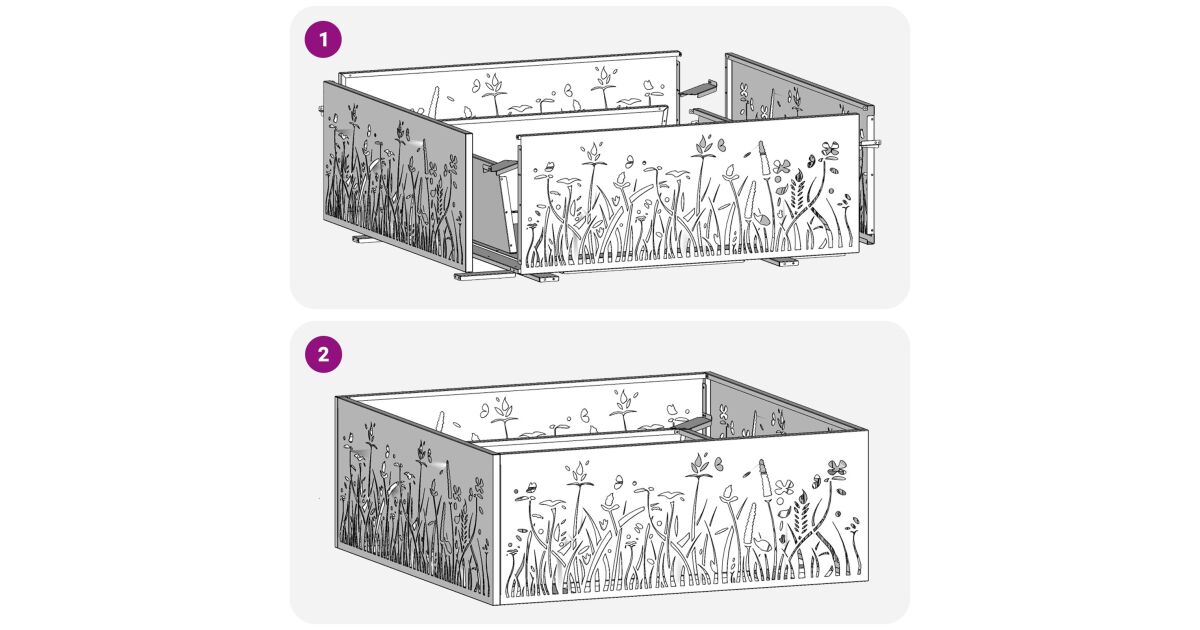 1

2