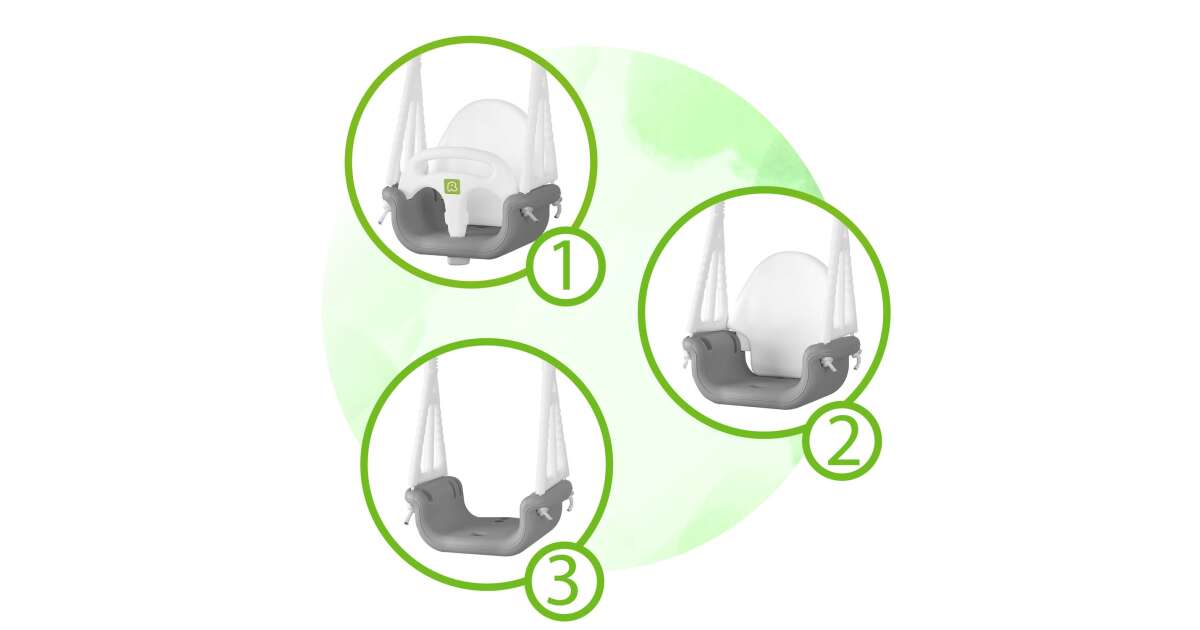 1

2

3