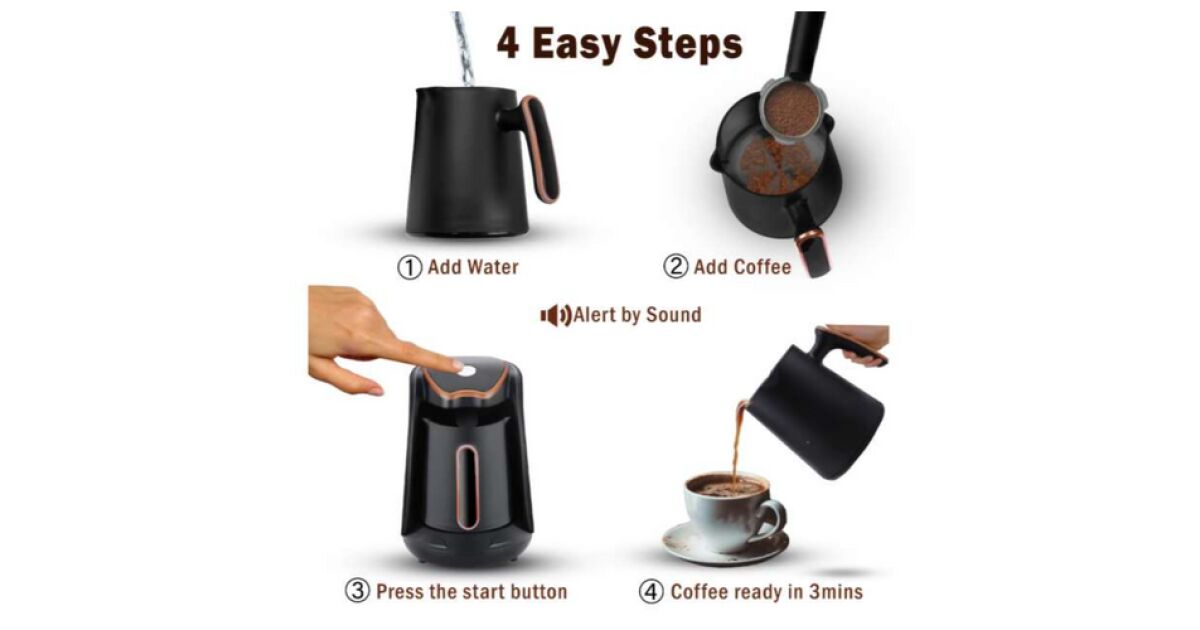 4 Easy Steps

① Add Water

② Add Coffee

Alert by Sound

③ Press the start button

④ Coffee ready in 3mins