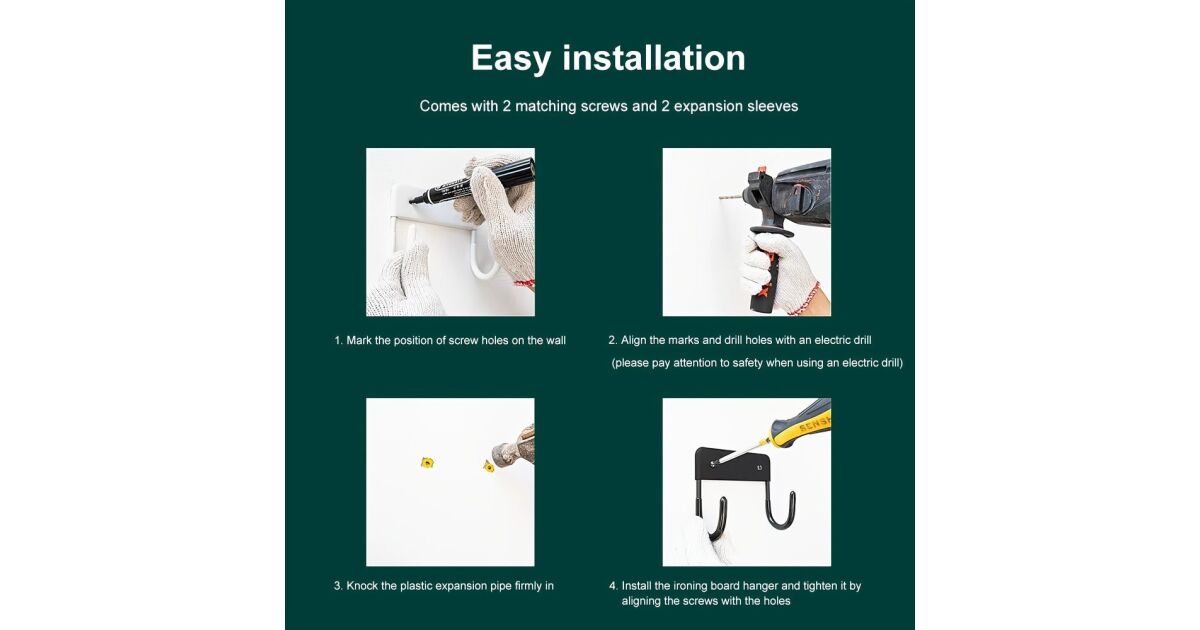 Easy installation

Comes with 2 matching screws and 2 expansion sleeves

1. Mark the position of screw holes on the wall

2. Align the marks and drill holes with an electric drill
(please pay attention to safety when using an electric drill)

3. Knock the plastic expansion pipe firmly in

4. Install the ironing board hanger and tighten it by aligning the screws with the holes