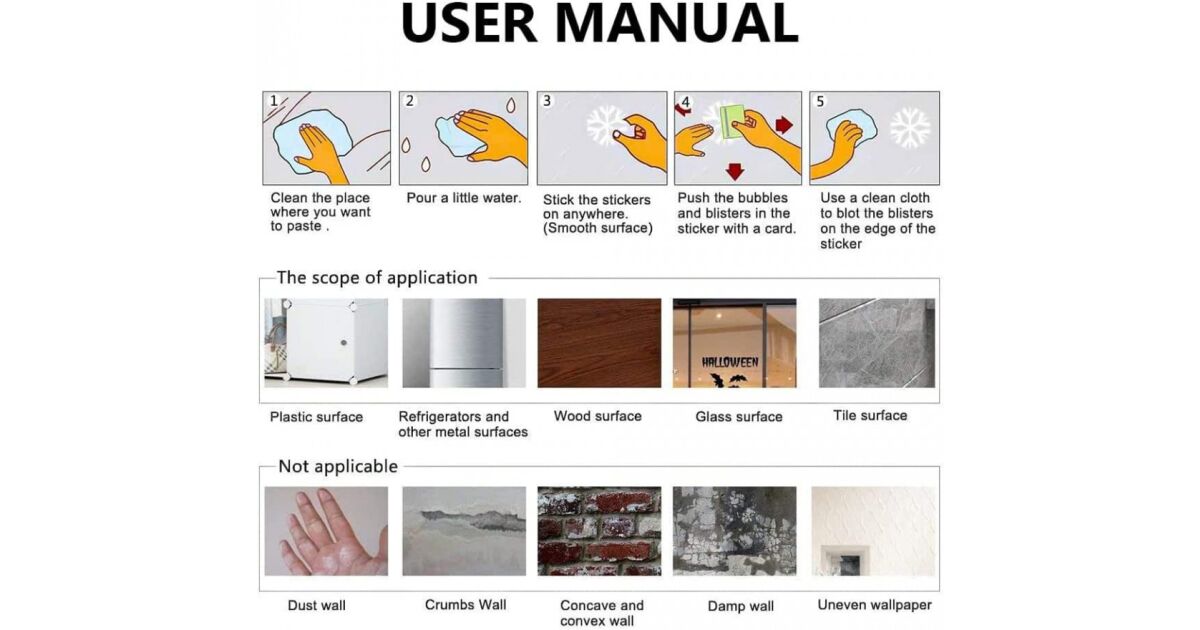 USER MANUAL

1
Clean the place where you want to paste .

2
Pour a little water.

3
Stick the stickers on anywhere. (Smooth surface)

4
Push the bubbles and blisters in the sticker with a card.

5
Use a clean cloth to blot the blisters on the edge of the sticker

The scope of application

HALLOWEEN

Plastic surface

Refrigerators and other metal surfaces

Wood surface

Glass surface

Tile surface

Not applicable

Dust wall

Crumbs Wall

Concave and convex wall

Damp wall

Uneven wallpaper