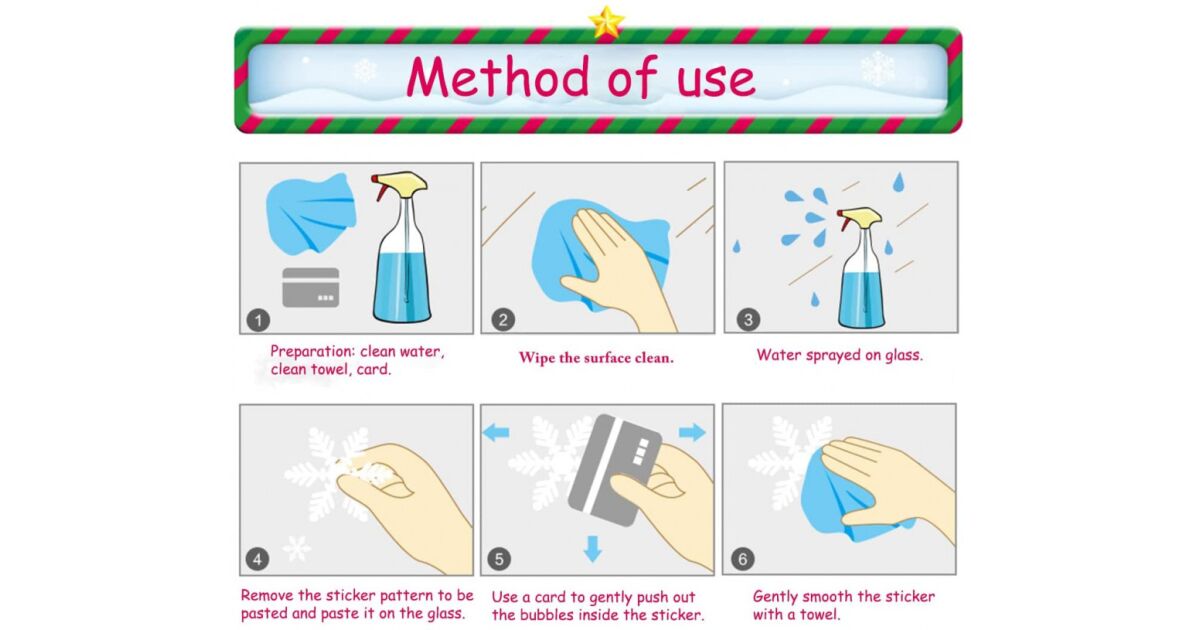 Method of use

1
Preparation: clean water, clean towel, card.

2
Wipe the surface clean.

3
Water sprayed on glass.

4
Remove the sticker pattern to be pasted and paste it on the glass.

5
Use a card to gently push out the bubbles inside the sticker.

6
Gently smooth the sticker with a towel.