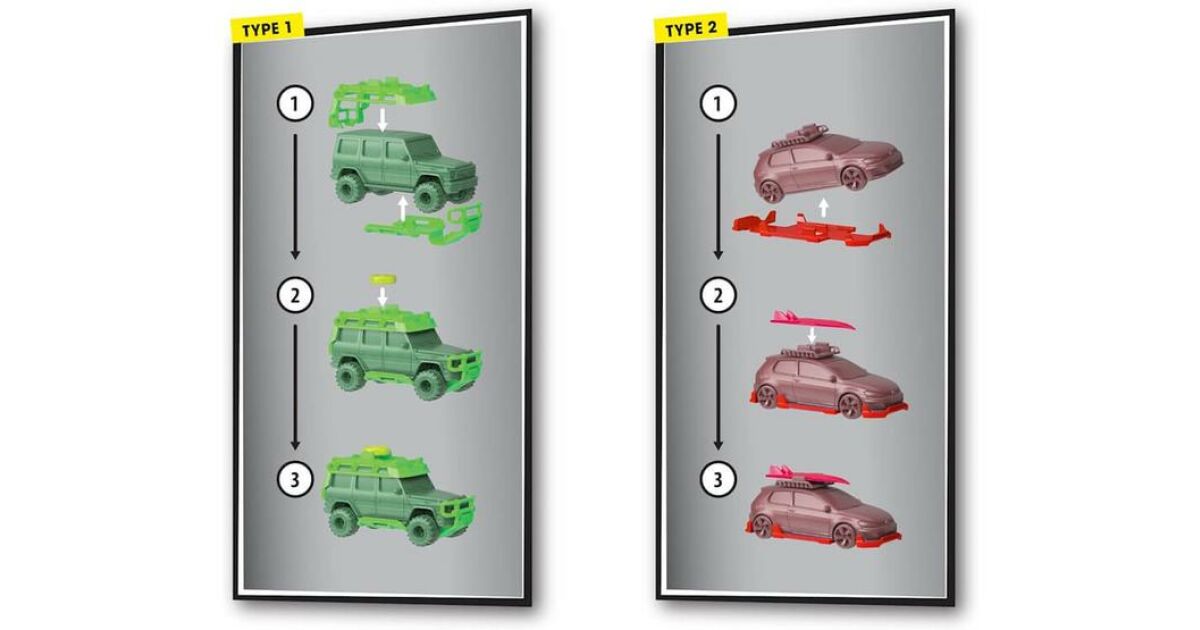 TYPE 1

1

2

3

TYPE 2

1

2

3