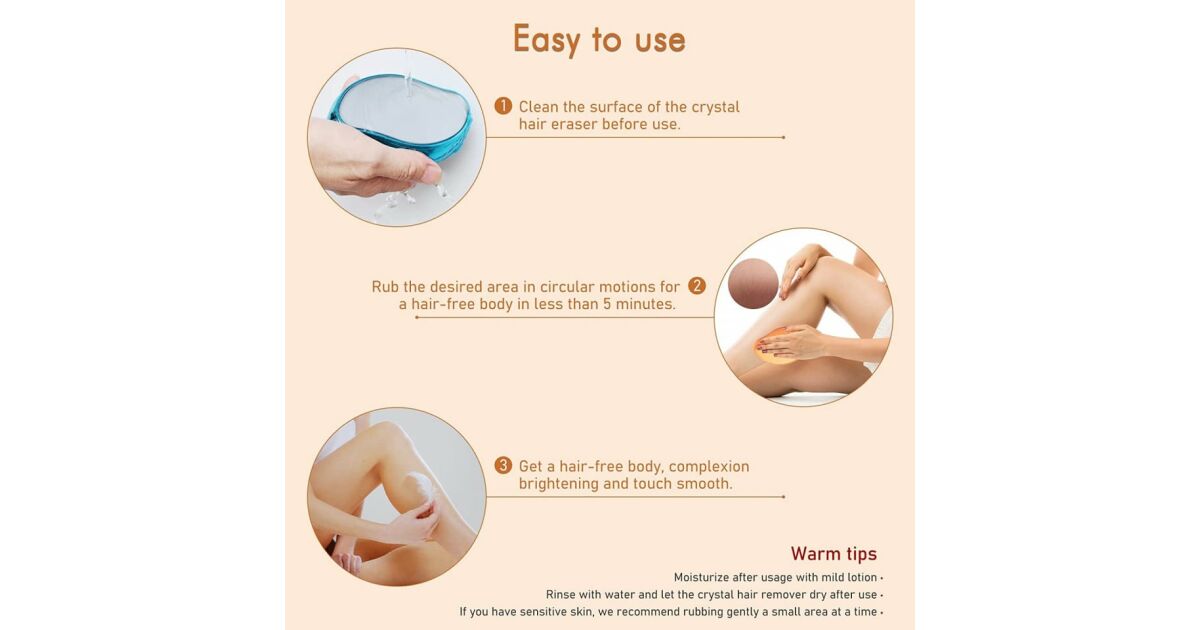 Easy to use

1 Clean the surface of the crystal hair eraser before use.

Rub the desired area in circular motions for a hair-free body in less than 5 minutes. 2

3 Get a hair-free body, complexion brightening and touch smooth.

Warm tips

Moisturize after usage with mild lotion •

Rinse with water and let the crystal hair remover dry after use •

If you have sensitive skin, we recommend rubbing gently a small area at a time •