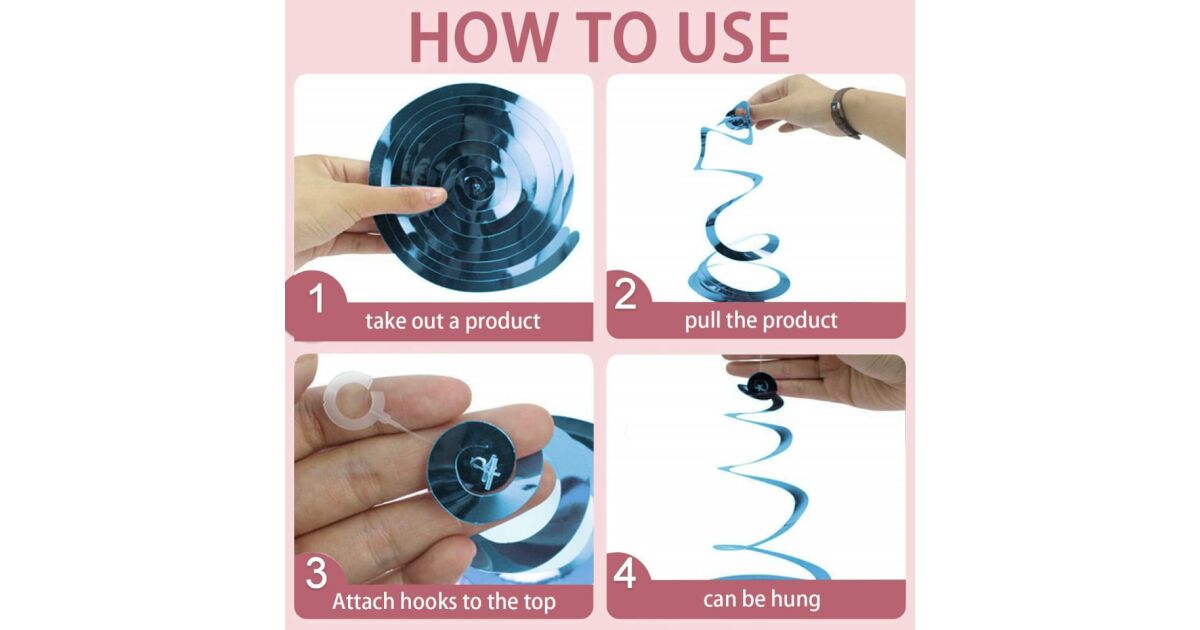 HOW TO USE

1
take out a product

2
pull the product

3
Attach hooks to the top

4
can be hung