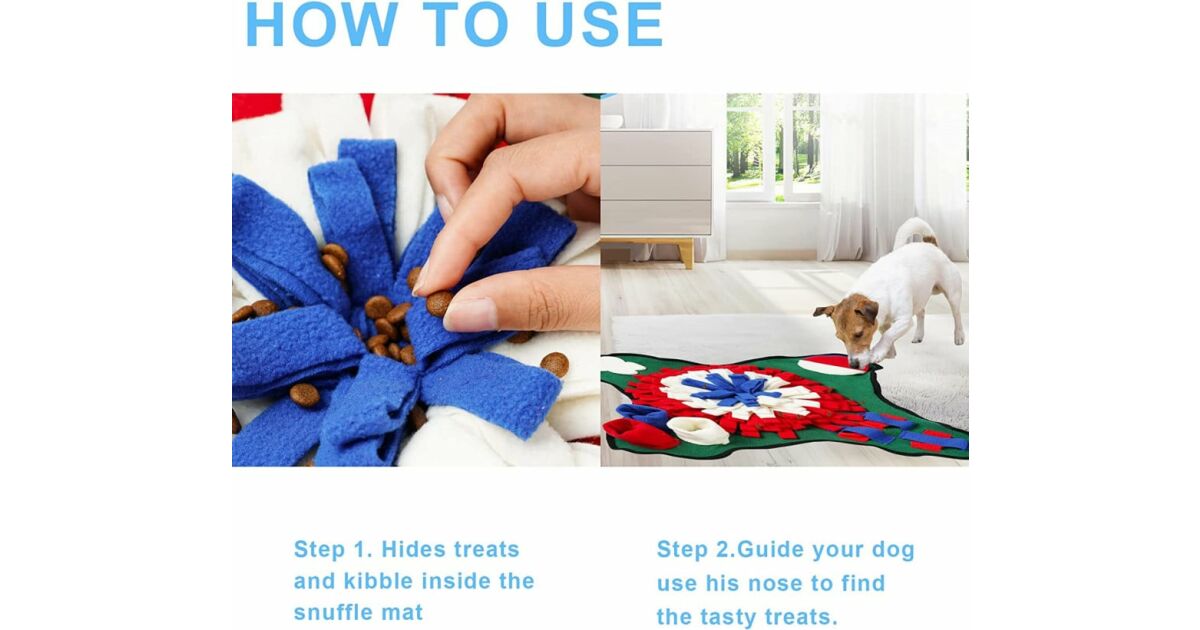 HOW TO USE

Step 1. Hides treats and kibble inside the snuffle mat

Step 2.Guide your dog use his nose to find the tasty treats.