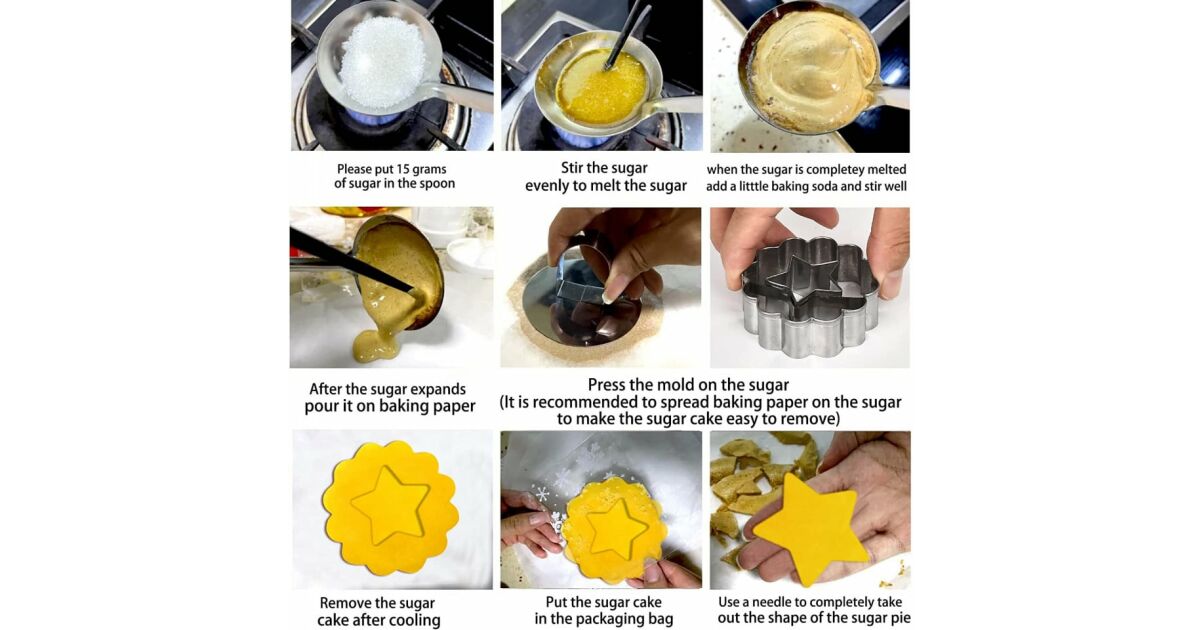 Please put 15 grams of sugar in the spoon

Stir the sugar evenly to melt the sugar

when the sugar is completey melted add a litttle baking soda and stir well

After the sugar expands pour it on baking paper

Press the mold on the sugar (It is recommended to spread baking paper on the sugar to make the sugar cake easy to remove)

Remove the sugar cake after cooling

Put the sugar cake in the packaging bag

Use a needle to completely take out the shape of the sugar pie