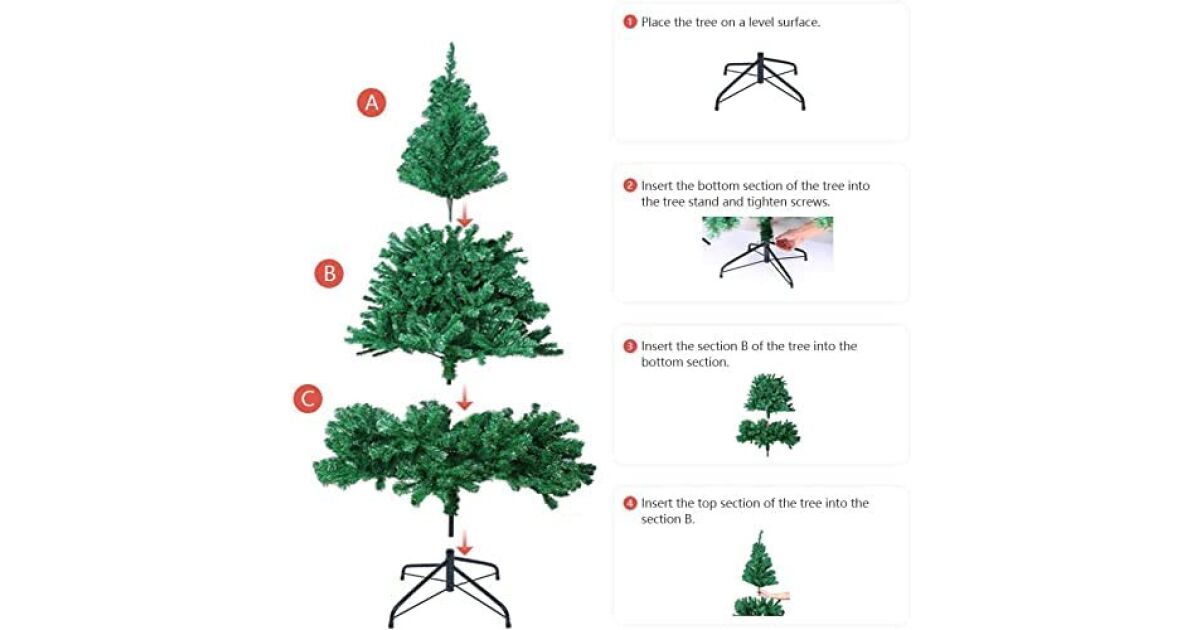 A

B

C

1 Place the tree on a level surface.

2 Insert the bottom section of the tree into the tree stand and tighten screws.

3 Insert the section B of the tree into the bottom section.

4 Insert the top section of the tree into the section B.