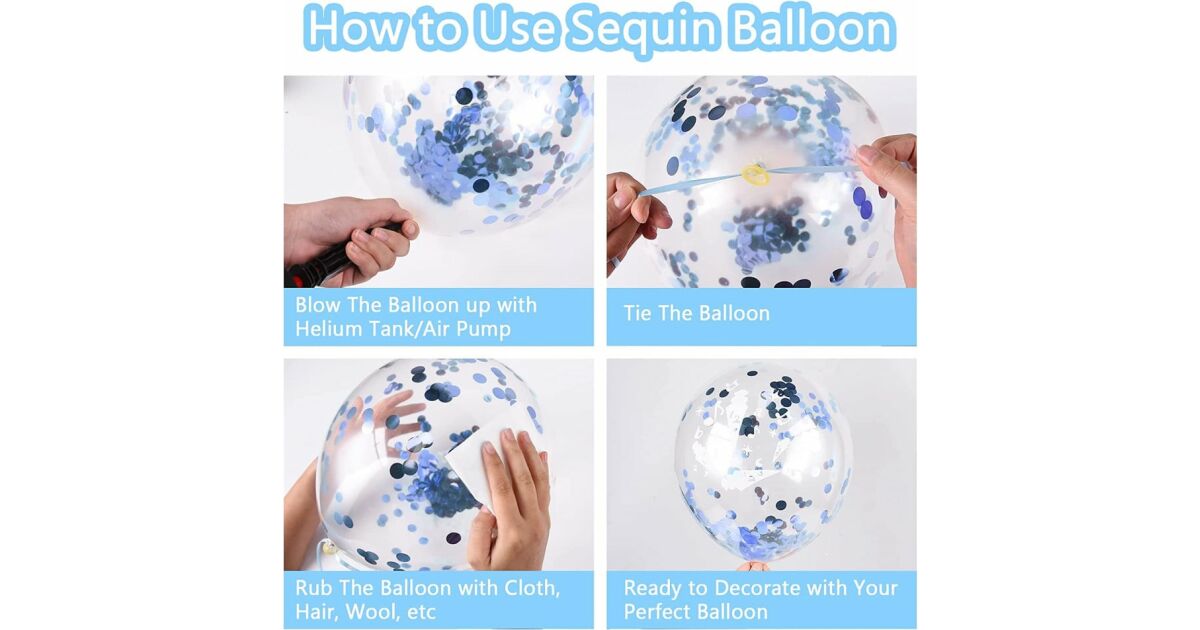 How to Use Sequin Balloon

Blow The Balloon up with Helium Tank/Air Pump

Tie The Balloon

Rub The Balloon with Cloth, Hair, Wool, etc

Ready to Decorate with Your Perfect Balloon