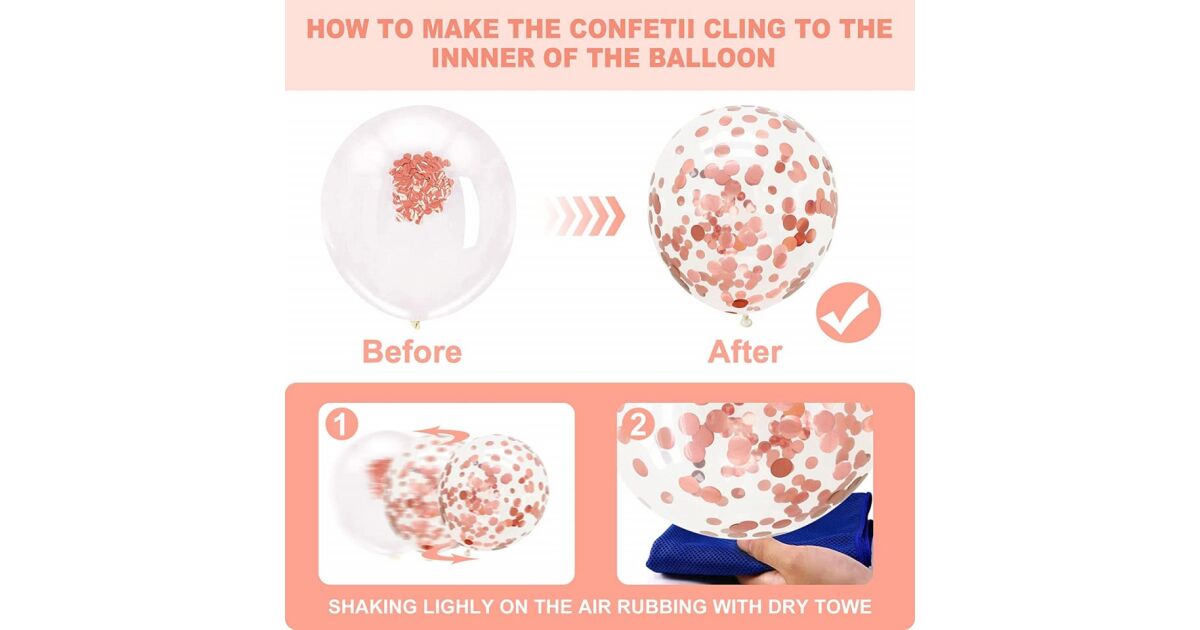 HOW TO MAKE THE CONFETII CLING TO THE INNNER OF THE BALLOON

Before

After

1

2

SHAKING LIGHLY ON THE AIR RUBBING WITH DRY TOWE