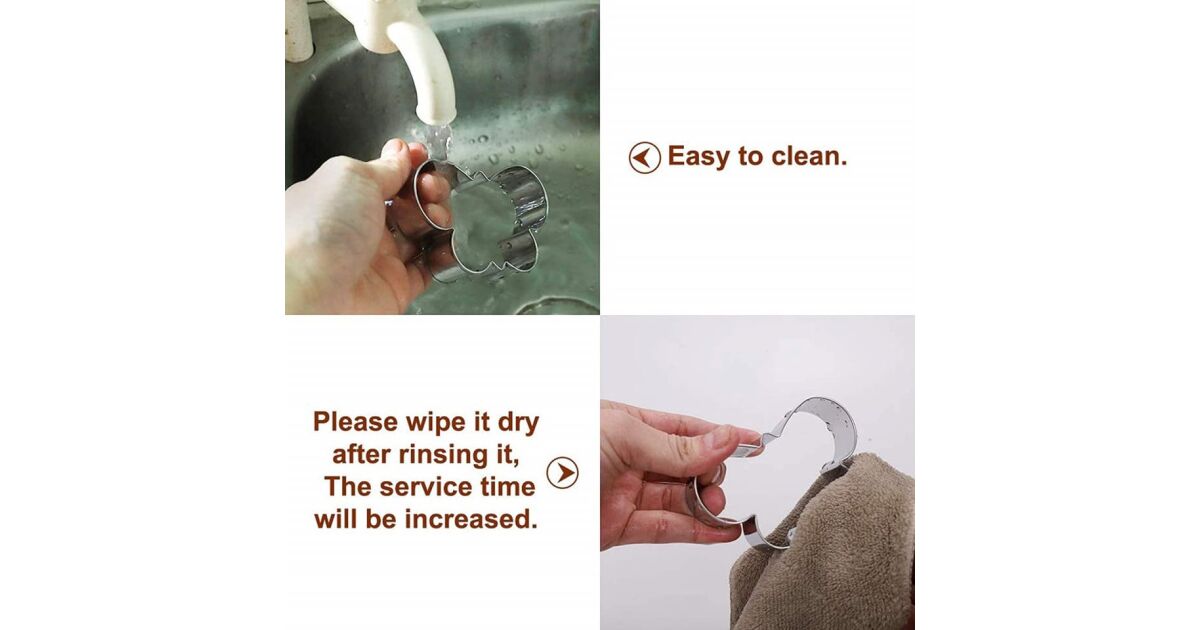 Easy to clean.

Please wipe it dry after rinsing it, The service time will be increased.