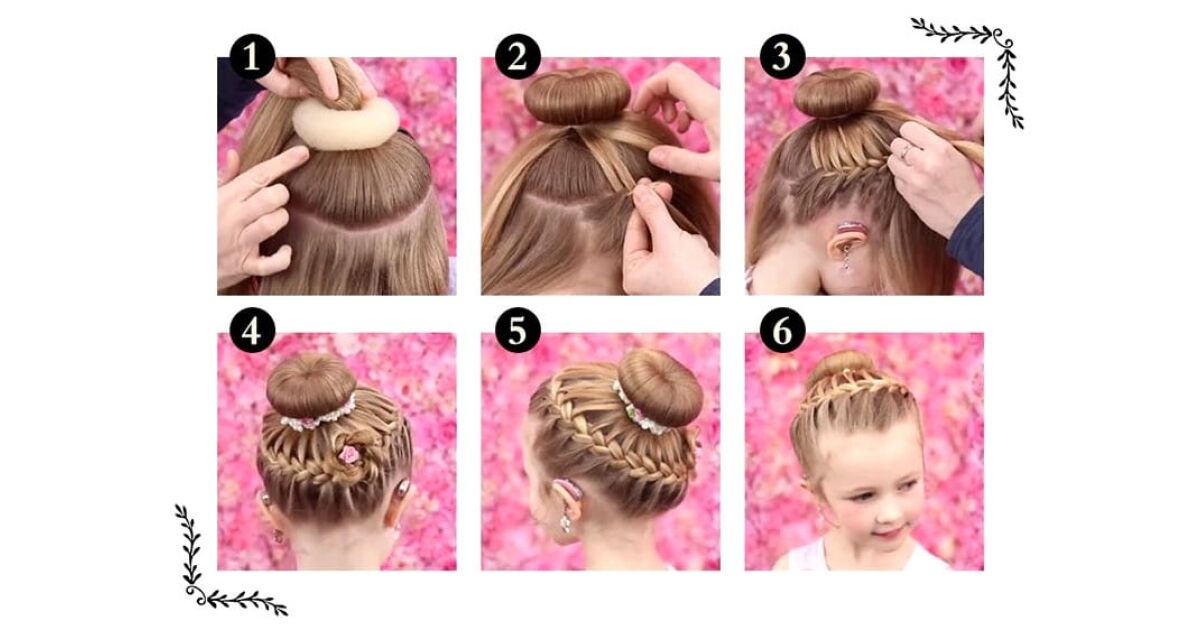 1
2
3
4
5
6