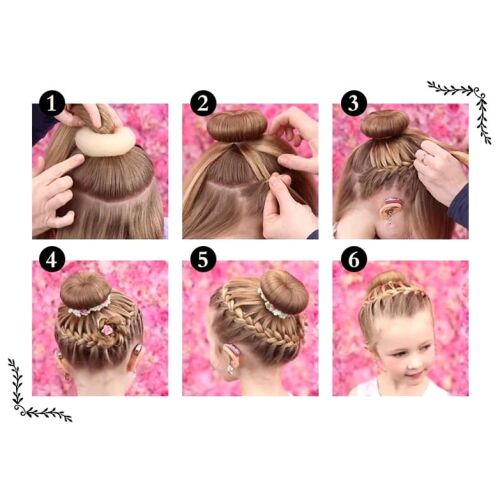 1
2
3
4
5
6