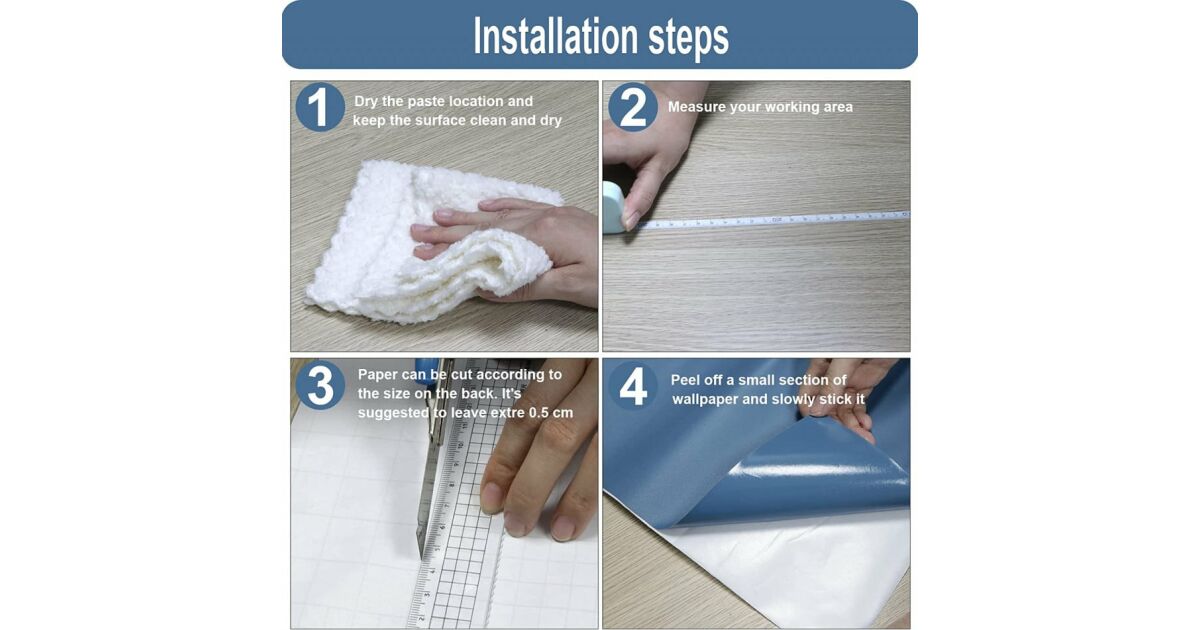 Installation steps

1 Dry the paste location and keep the surface clean and dry

2 Measure your working area

3 Paper can be cut according to the size on the back. It's suggested to leave extre 0.5 cm

4 Peel off a small section of wallpaper and slowly stick it