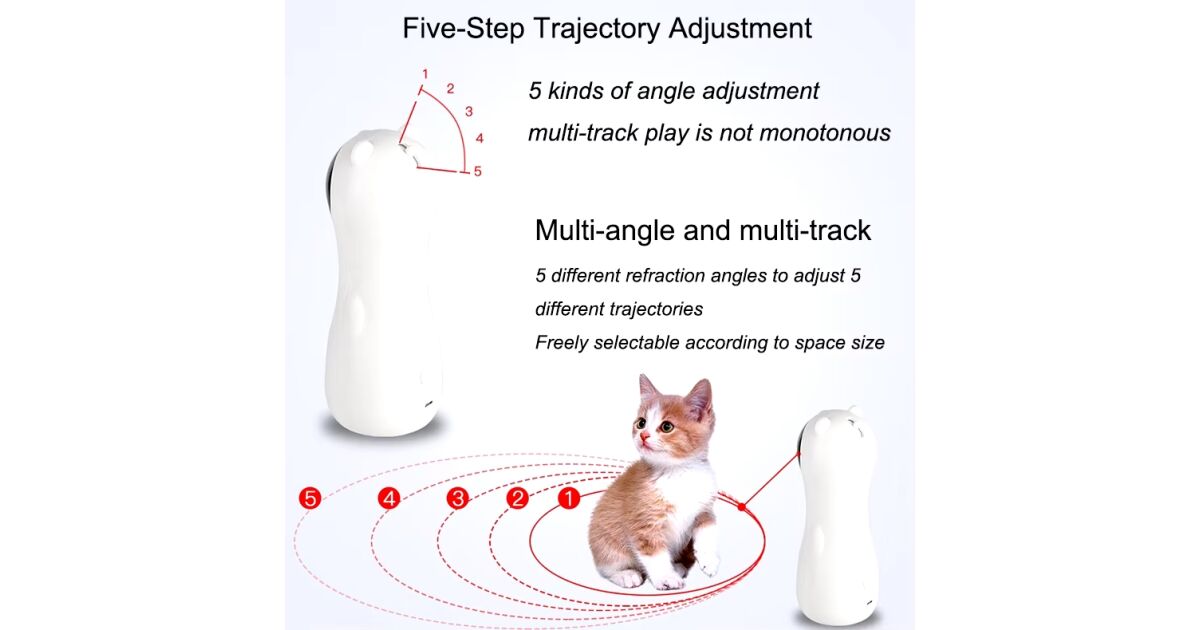 Five-Step Trajectory Adjustment

1
2
3
4
5

5 kinds of angle adjustment
multi-track play is not monotonous

Multi-angle and multi-track

5 different refraction angles to adjust 5 different trajectories
Freely selectable according to space size

5 4 3 2 1