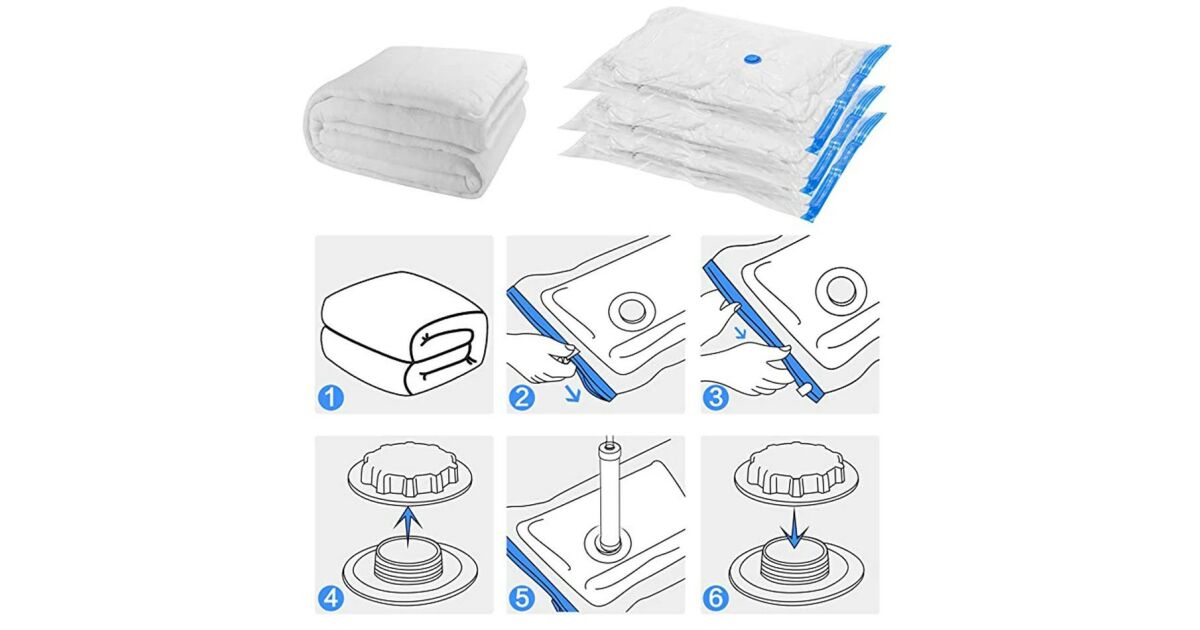 1
2
3
4
5
6