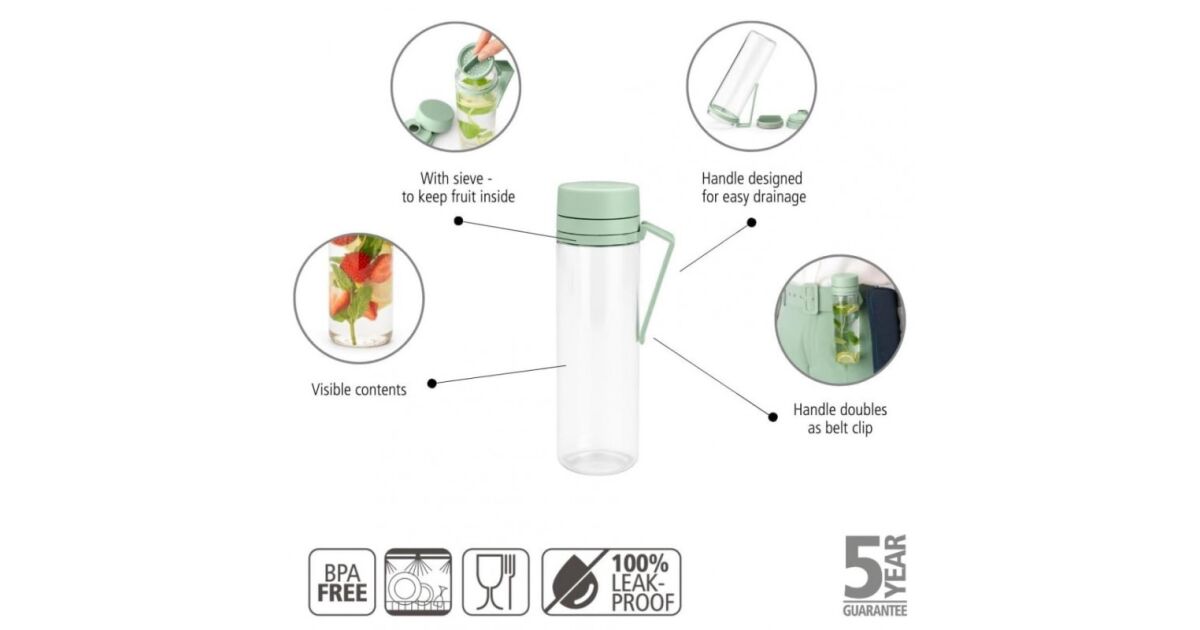 With sieve - to keep fruit inside

Handle designed for easy drainage

Visible contents

Handle doubles as belt clip

BPA FREE

100% LEAK-PROOF

5 YEAR GUARANTEE